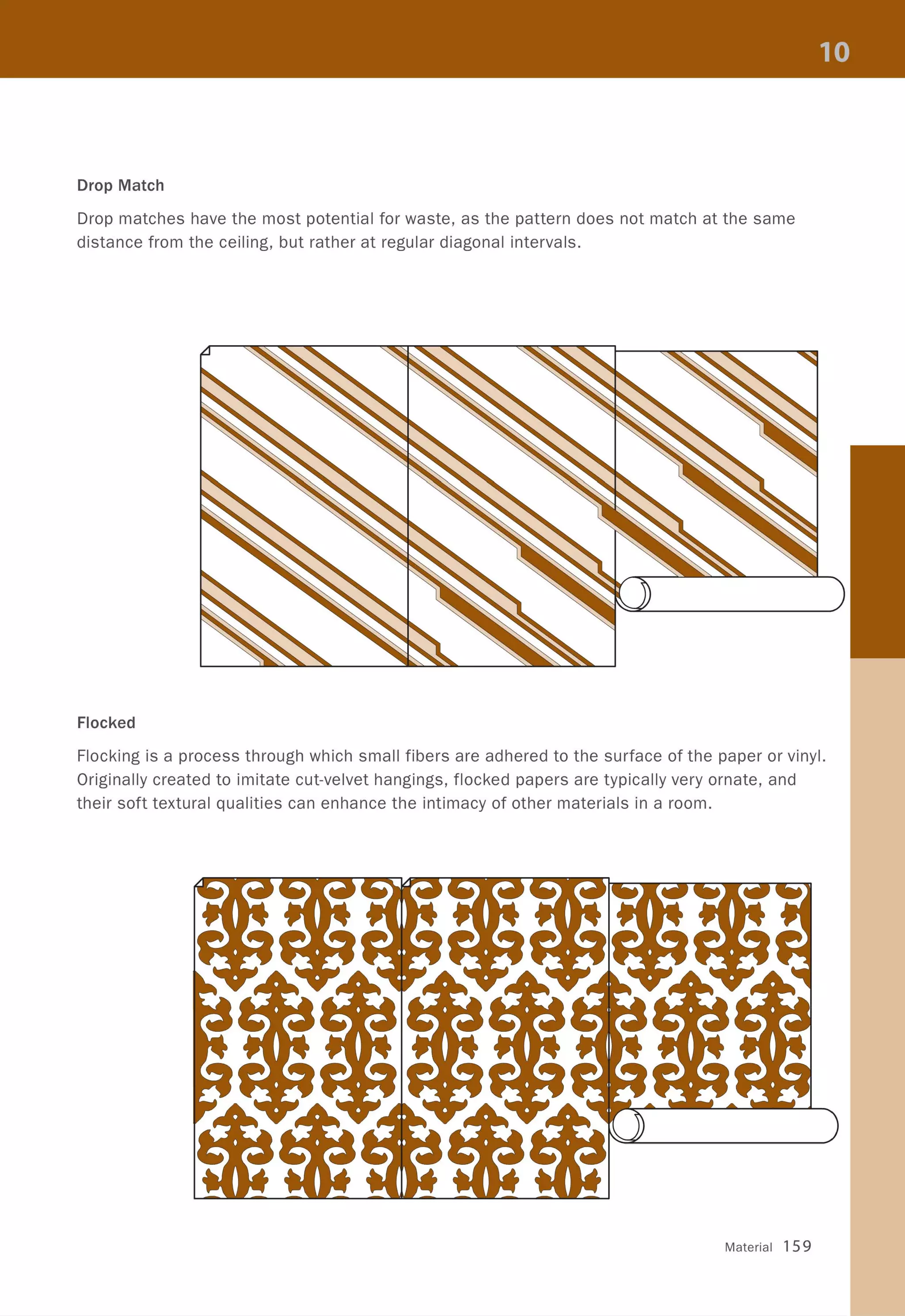 10

Drop Match

Drop matches have the most potential for waste, as the pattern does not match at the same distance from the ceiling, but rather at regular diagonal intervals.

Flocked

Flocking is a process through which small fibers are adhered to the surface of the paper or vinyl. Originally created to imitate cut-velvet hangings, flocked papers are typically very ornate, and their soft textural qualities can enhance the intimacy of other materials in a room.

Material 159