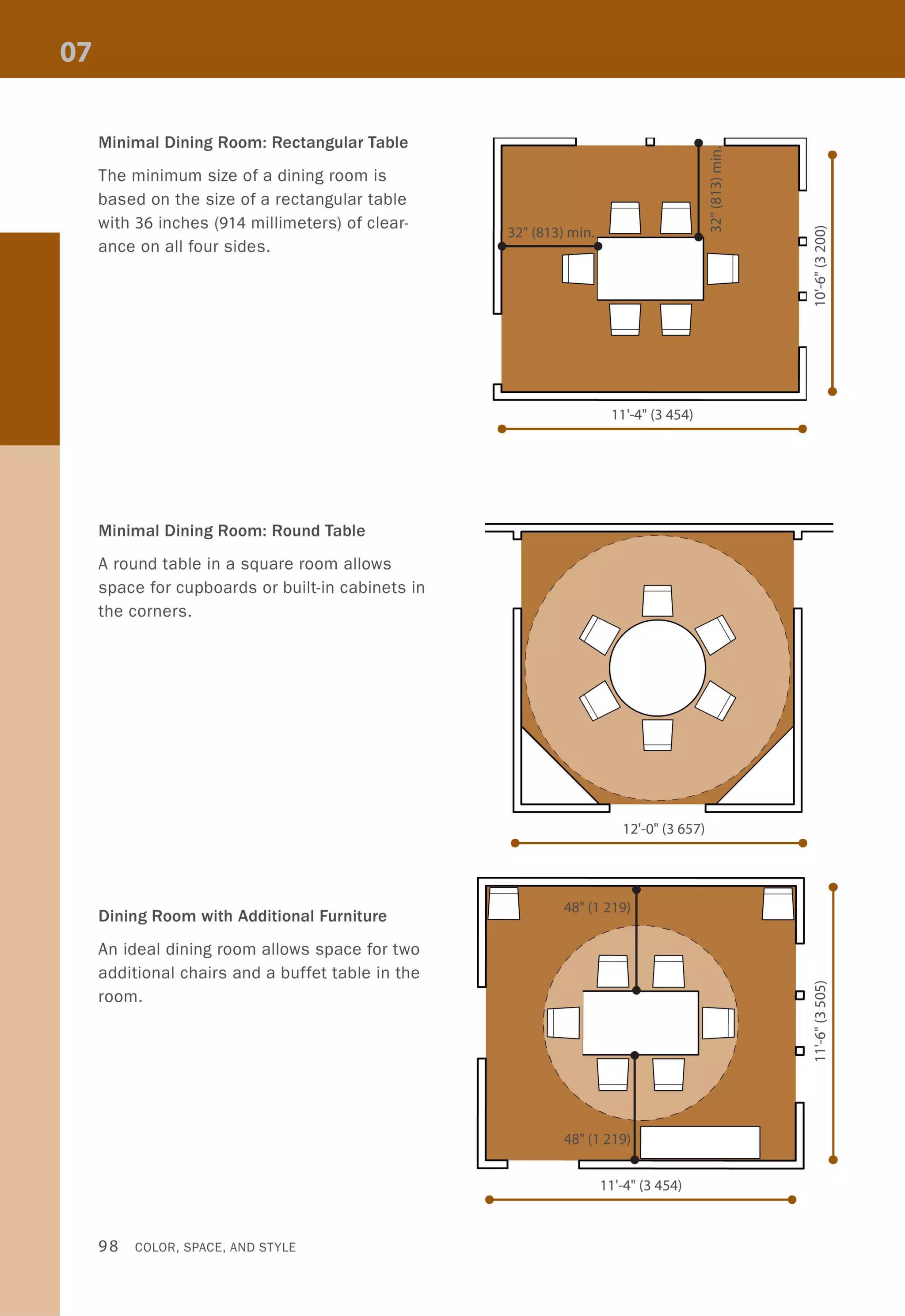 07

Minimal Dining Room: Rectangular Table

The minimum size of a dining room is based on the size of a rectangular table with 36 inches (914 millimeters) of clearance on all four sides.

32" (813) min.

32" (813) min.

10'-6" (3 200)

11'-4" (3 454)

Minimal Dining Room: Round Table

A round table in a square room allows space for cupboards or built-in cabinets in the corners.

12'-0" (3 657)

Dining Room with Additional Furniture

An ideal dining room allows space for two additional chairs and a buffet table in the room.

48" (1 219)

48" (1 219)

11'-6" (3 505)

11'-4" (3 454)

98 COLOR, SPACE, AND STYLE