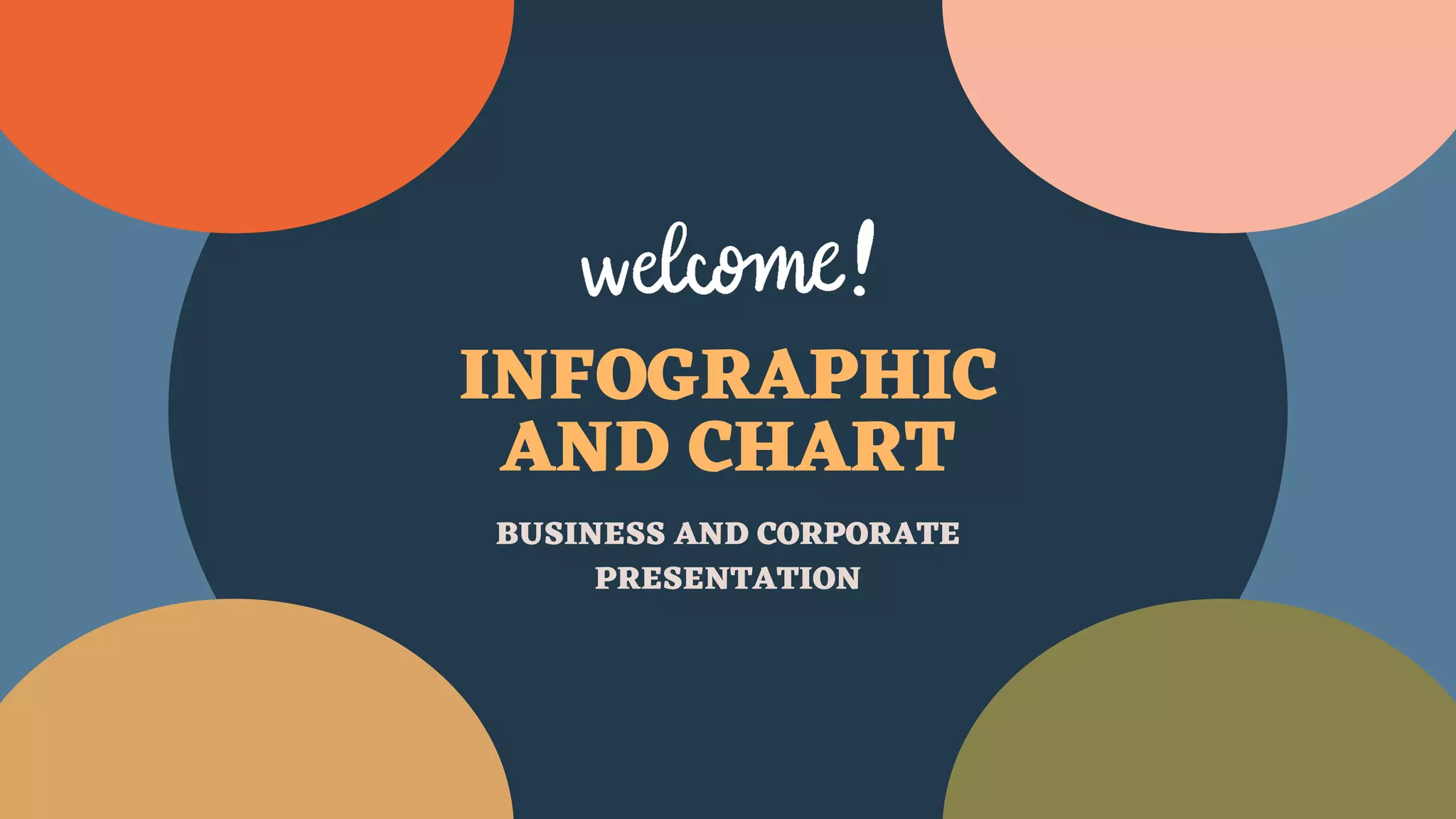 welcome!

INFOGRAPHIC AND CHART

BUSINESS AND CORPORATE PRESENTATION