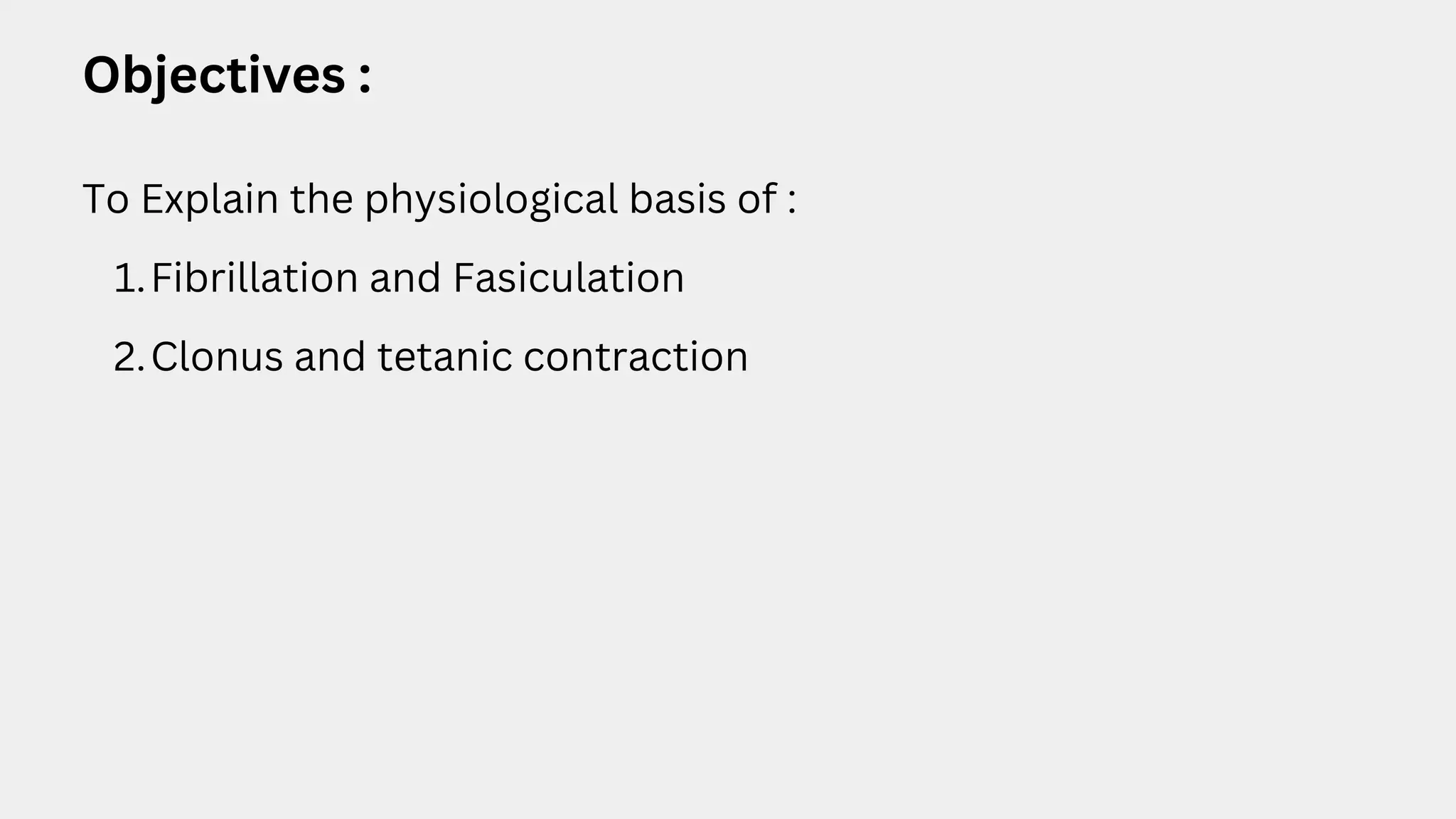 Objectives :

To Explain the physiological basis of :

1. Fibrillation and Fasiculation

2. Clonus and tetanic contraction