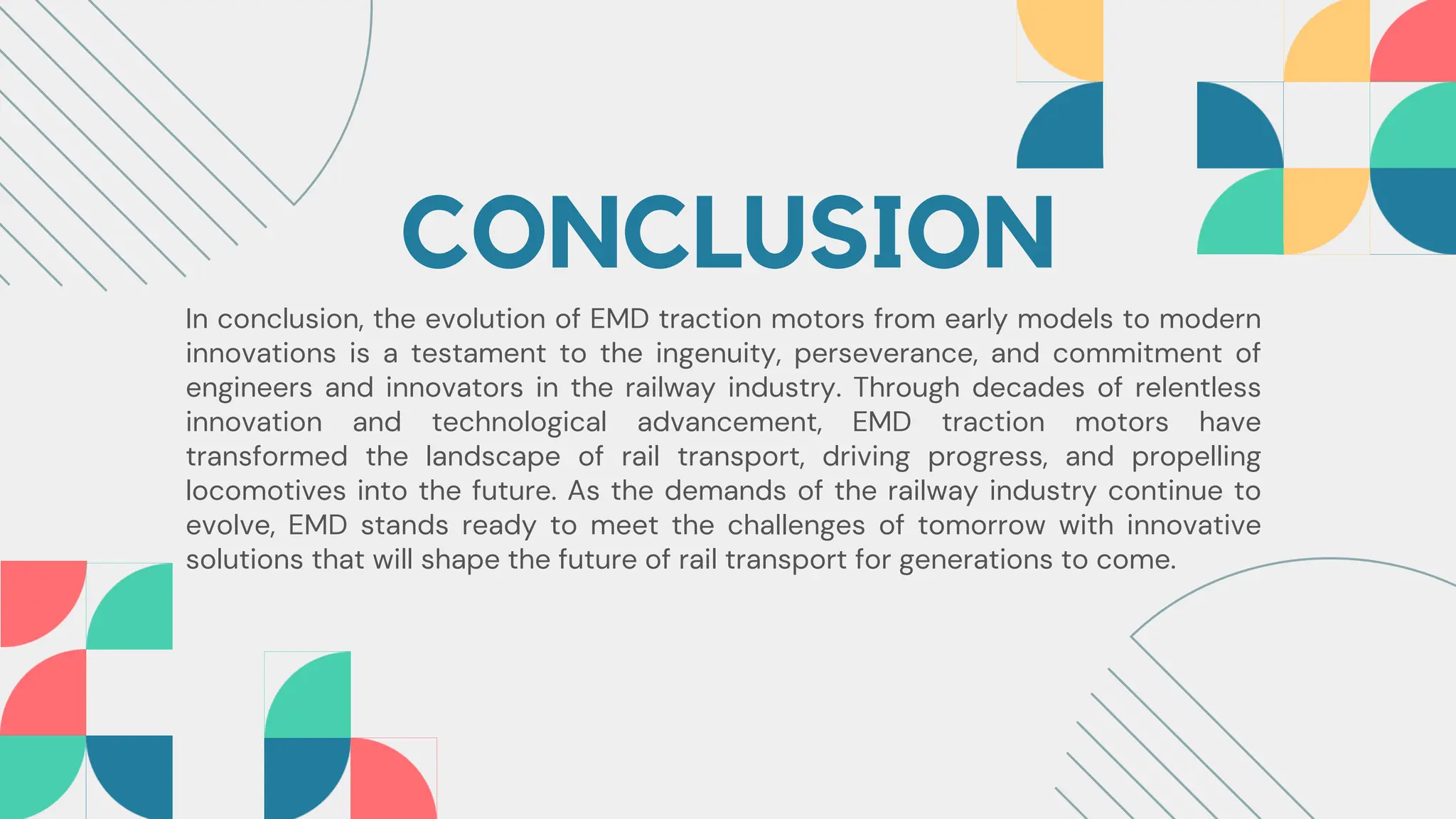 CONCLUSION

In conclusion, the evolution of EMD traction motors from early models to modern innovations is a testament to the ingenuity, perseverance, and commitment of engineers and innovators in the railway industry. Through decades of relentless innovation and technological advancement, EMD traction motors have transformed the landscape of rail transport, driving progress, and propelling locomotives into the future. As the demands of the railway industry continue to evolve, EMD stands ready to meet the challenges of tomorrow with innovative solutions that will shape the future of rail transport for generations to come.