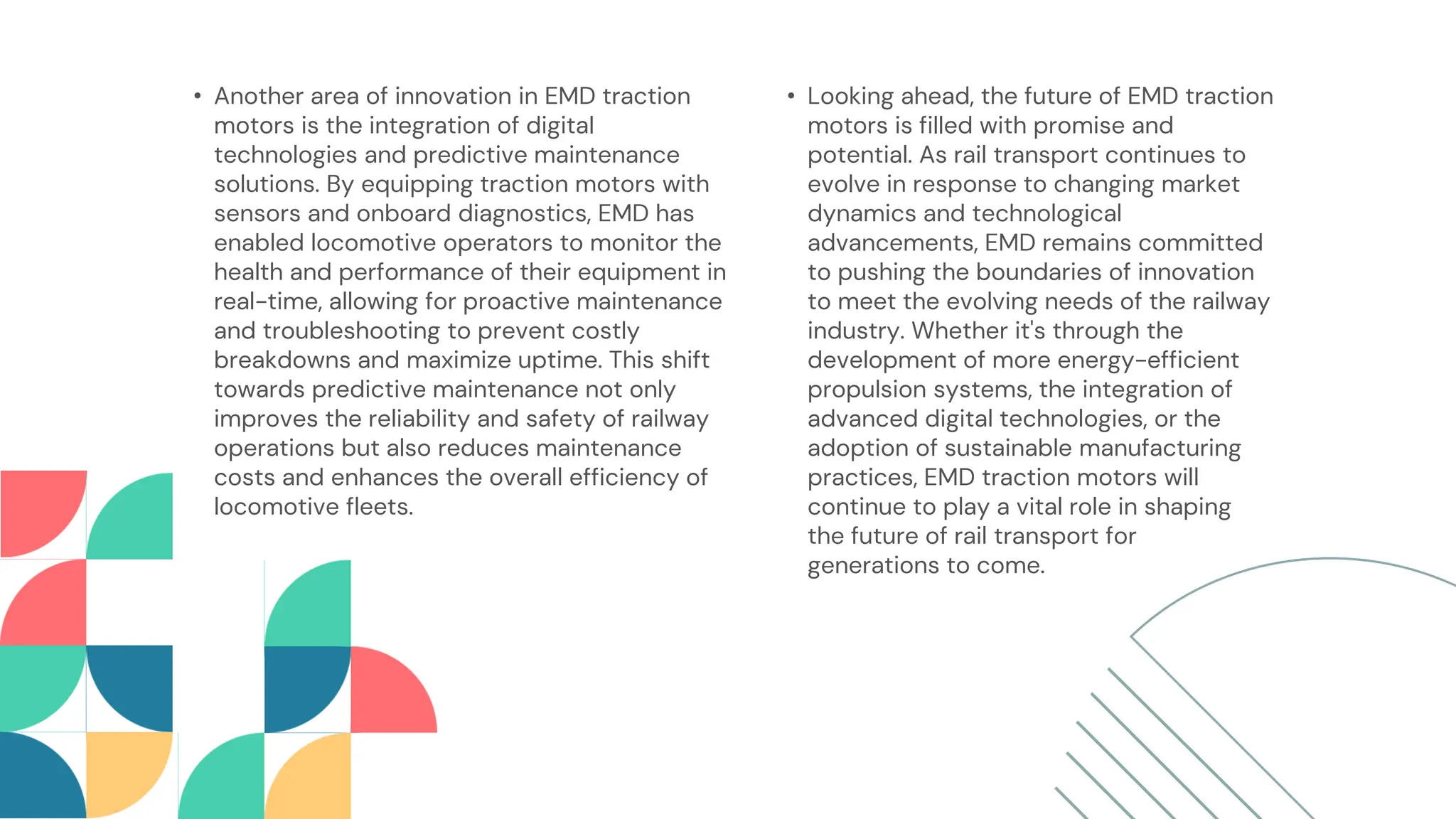 • Another area of innovation in EMD traction motors is the integration of digital technologies and predictive maintenance solutions. By equipping traction motors with sensors and onboard diagnostics, EMD has enabled locomotive operators to monitor the health and performance of their equipment in real-time, allowing for proactive maintenance and troubleshooting to prevent costly breakdowns and maximize uptime. This shift towards predictive maintenance not only improves the reliability and safety of railway operations but also reduces maintenance costs and enhances the overall efficiency of locomotive fleets.

• Looking ahead, the future of EMD traction motors is filled with promise and potential. As rail transport continues to evolve in response to changing market dynamics and technological advancements, EMD remains committed to pushing the boundaries of innovation to meet the evolving needs of the railway industry. Whether it's through the development of more energy-efficient propulsion systems, the integration of advanced digital technologies, or the adoption of sustainable manufacturing practices, EMD traction motors will continue to play a vital role in shaping the future of rail transport for generations to come.