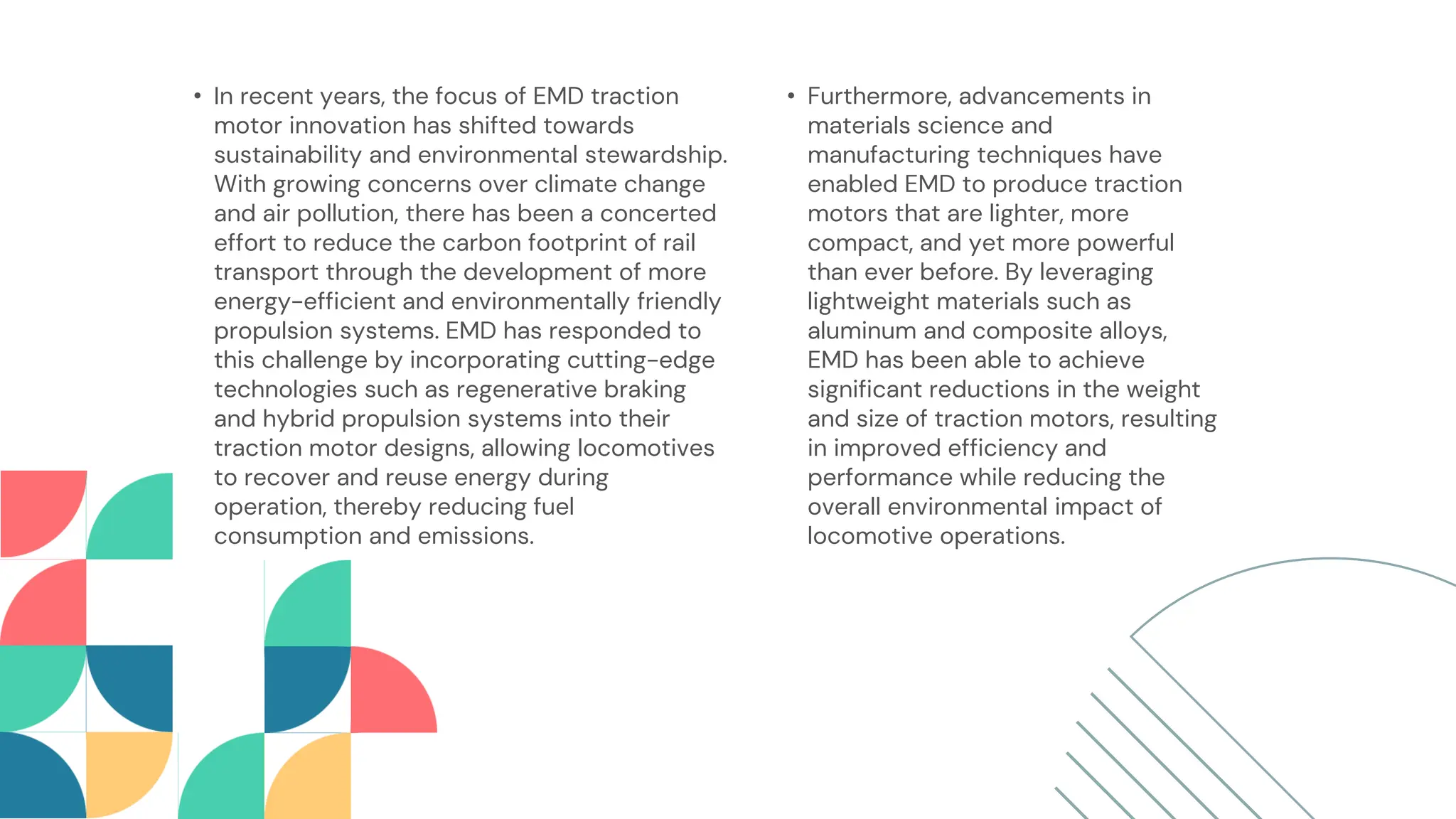 • In recent years, the focus of EMD traction motor innovation has shifted towards sustainability and environmental stewardship. With growing concerns over climate change and air pollution, there has been a concerted effort to reduce the carbon footprint of rail transport through the development of more energy-efficient and environmentally friendly propulsion systems. EMD has responded to this challenge by incorporating cutting-edge technologies such as regenerative braking and hybrid propulsion systems into their traction motor designs, allowing locomotives to recover and reuse energy during operation, thereby reducing fuel consumption and emissions.

• Furthermore, advancements in materials science and manufacturing techniques have enabled EMD to produce traction motors that are lighter, more compact, and yet more powerful than ever before. By leveraging lightweight materials such as aluminum and composite alloys, EMD has been able to achieve significant reductions in the weight and size of traction motors, resulting in improved efficiency and performance while reducing the overall environmental impact of locomotive operations.