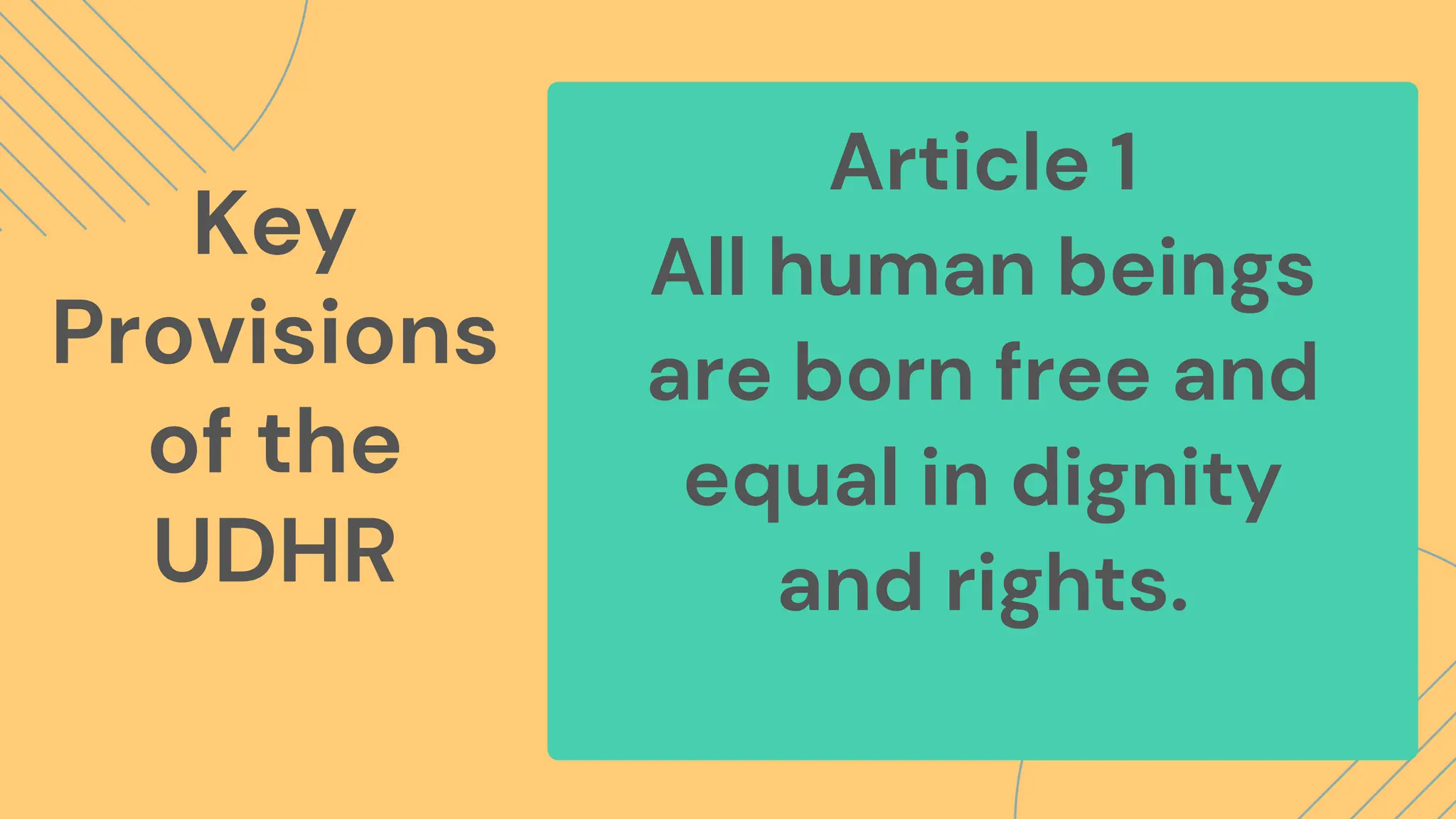 Key Provisions of the UDHR

Article 1
All human beings are born free and equal in dignity and rights.