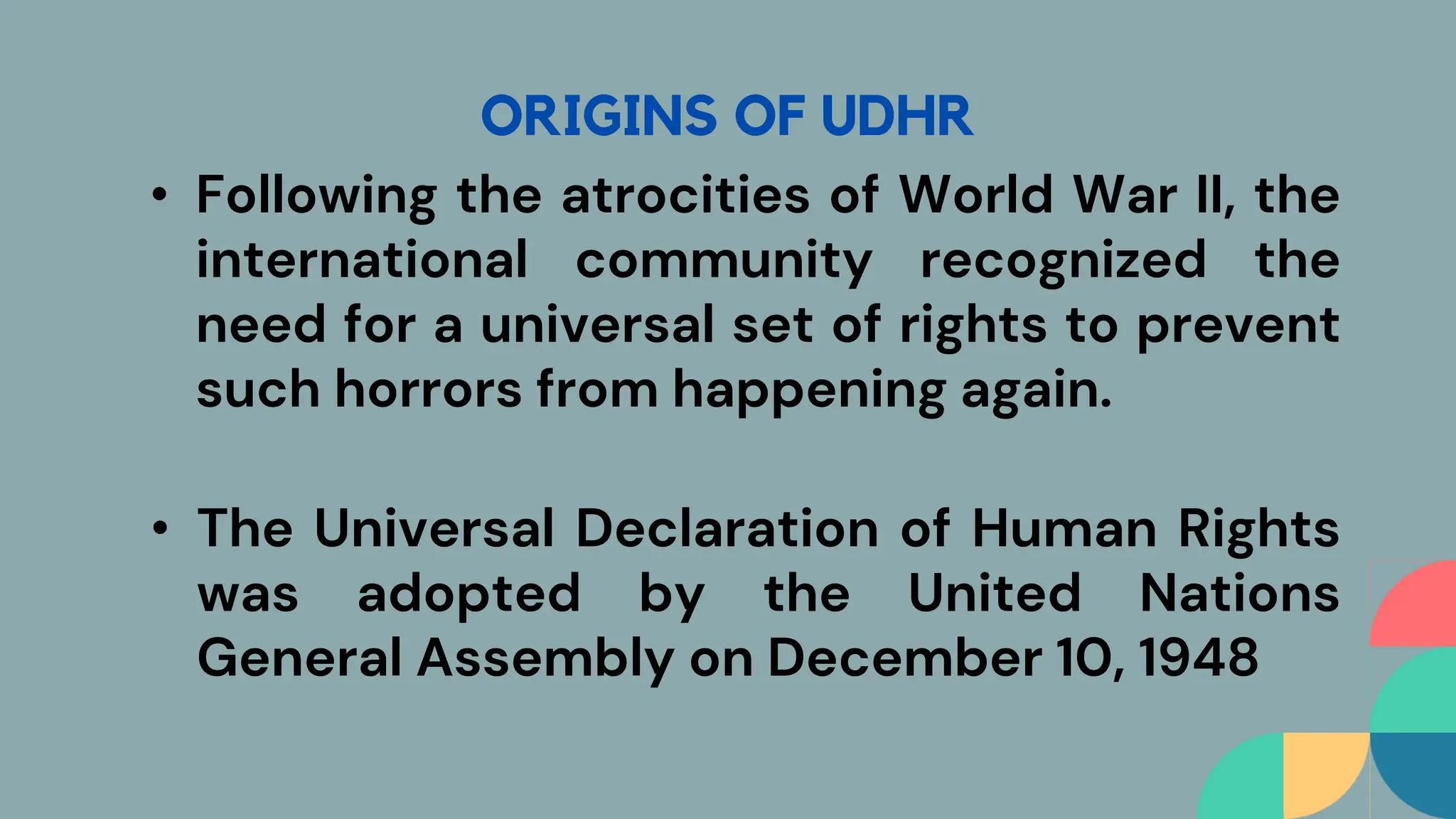 ORIGINS OF UDHR

• Following the atrocities of World War II, the international community recognized the need for a universal set of rights to prevent such horrors from happening again.

• The Universal Declaration of Human Rights was adopted by the United Nations General Assembly on December 10, 1948