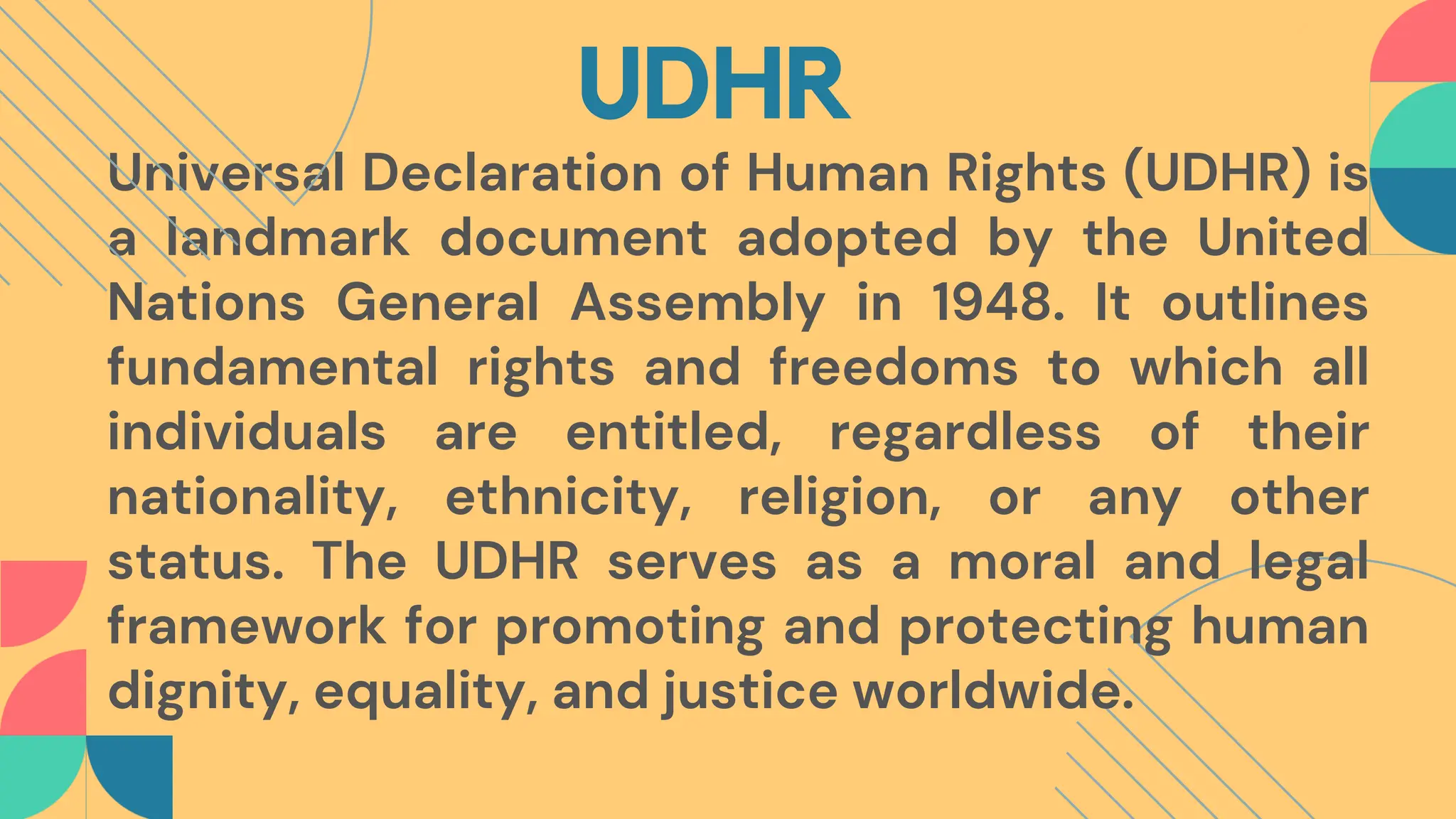 UDHR

Universal Declaration of Human Rights (UDHR) is a landmark document adopted by the United Nations General Assembly in 1948. It outlines fundamental rights and freedoms to which all individuals are entitled, regardless of their nationality, ethnicity, religion, or any other status. The UDHR serves as a moral and legal framework for promoting and protecting human dignity, equality, and justice worldwide.