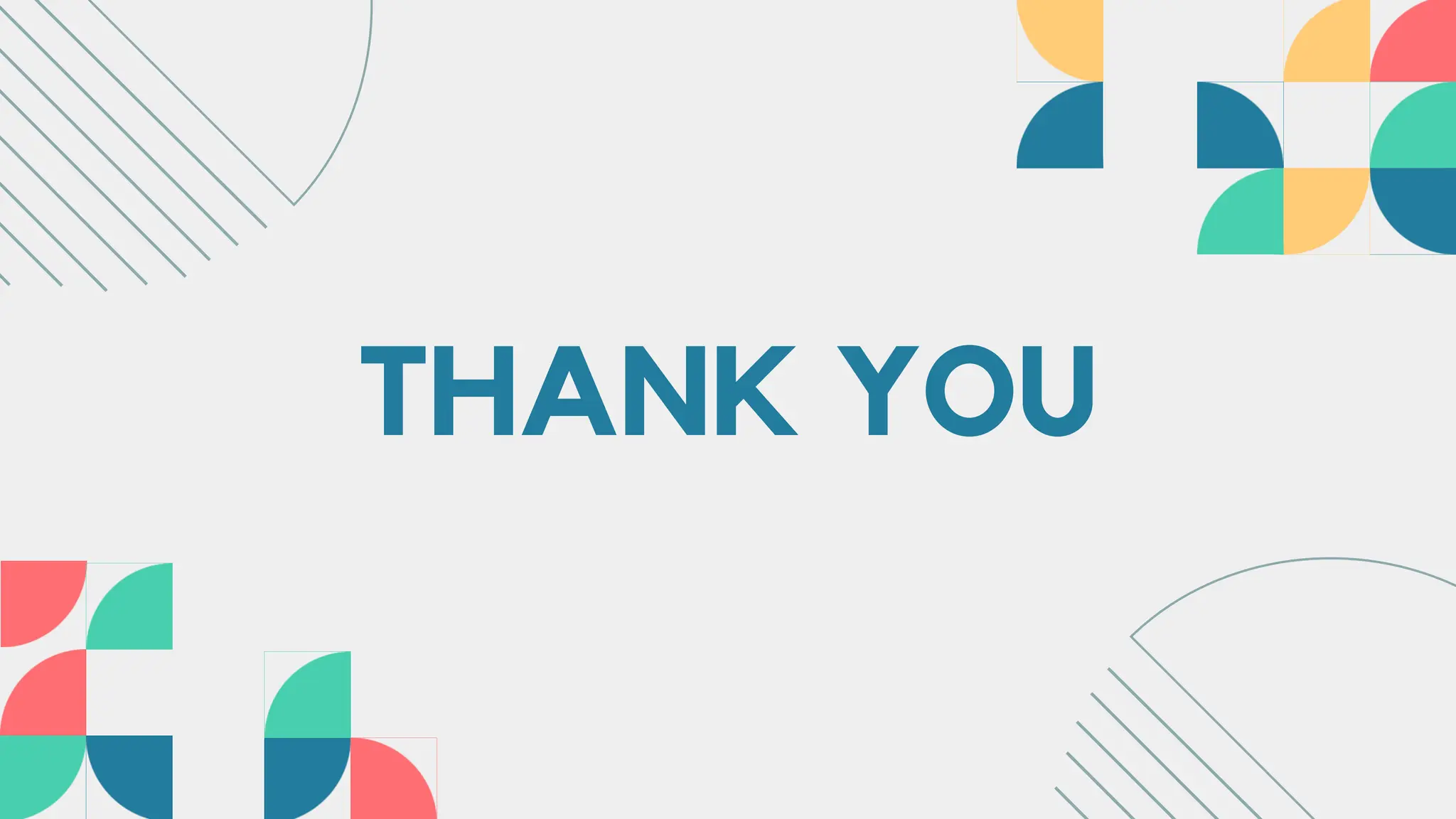 THANK YOU