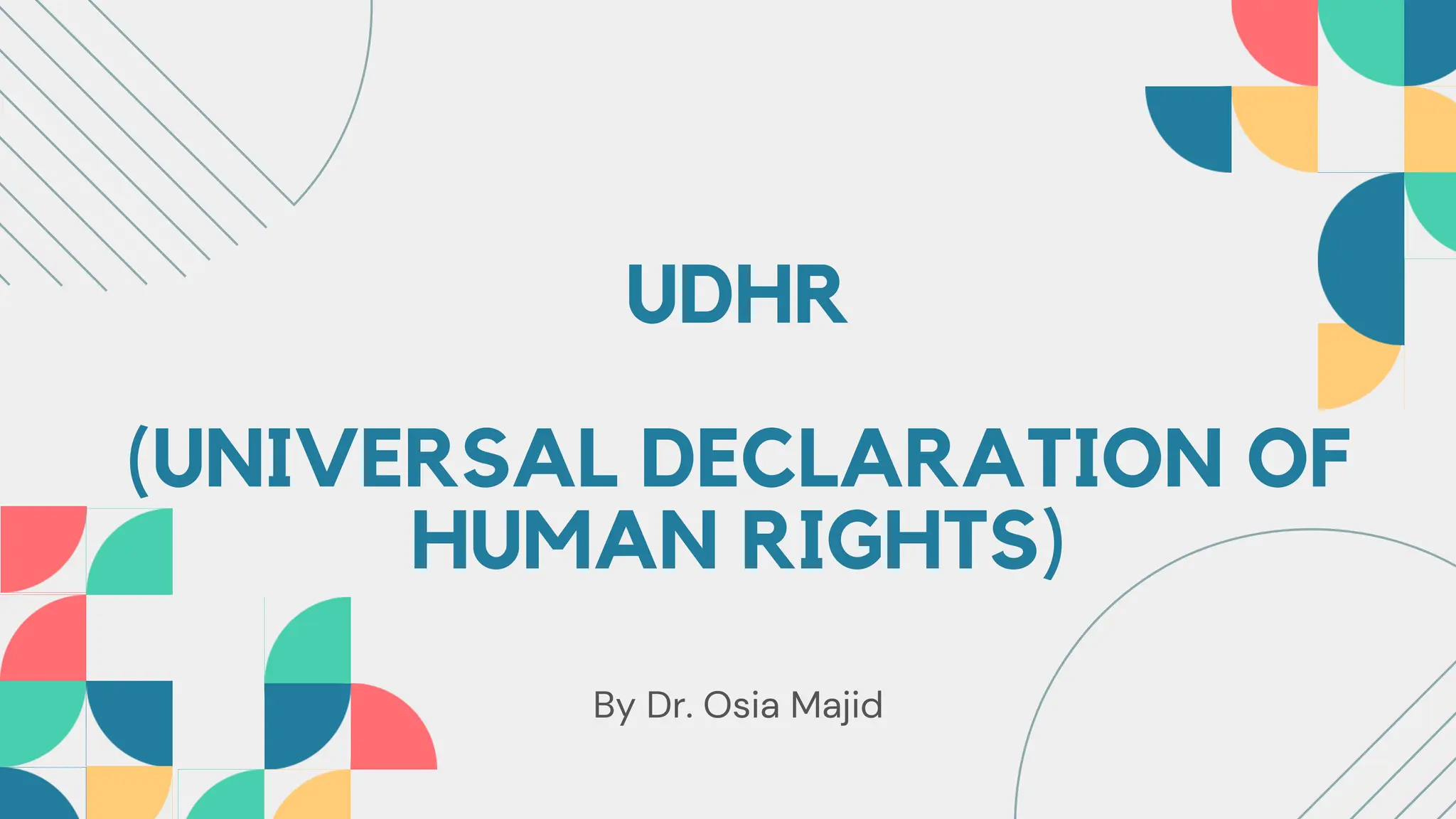 UDHR

(UNIVERSAL DECLARATION OF HUMAN RIGHTS)

By Dr. Osia Majid