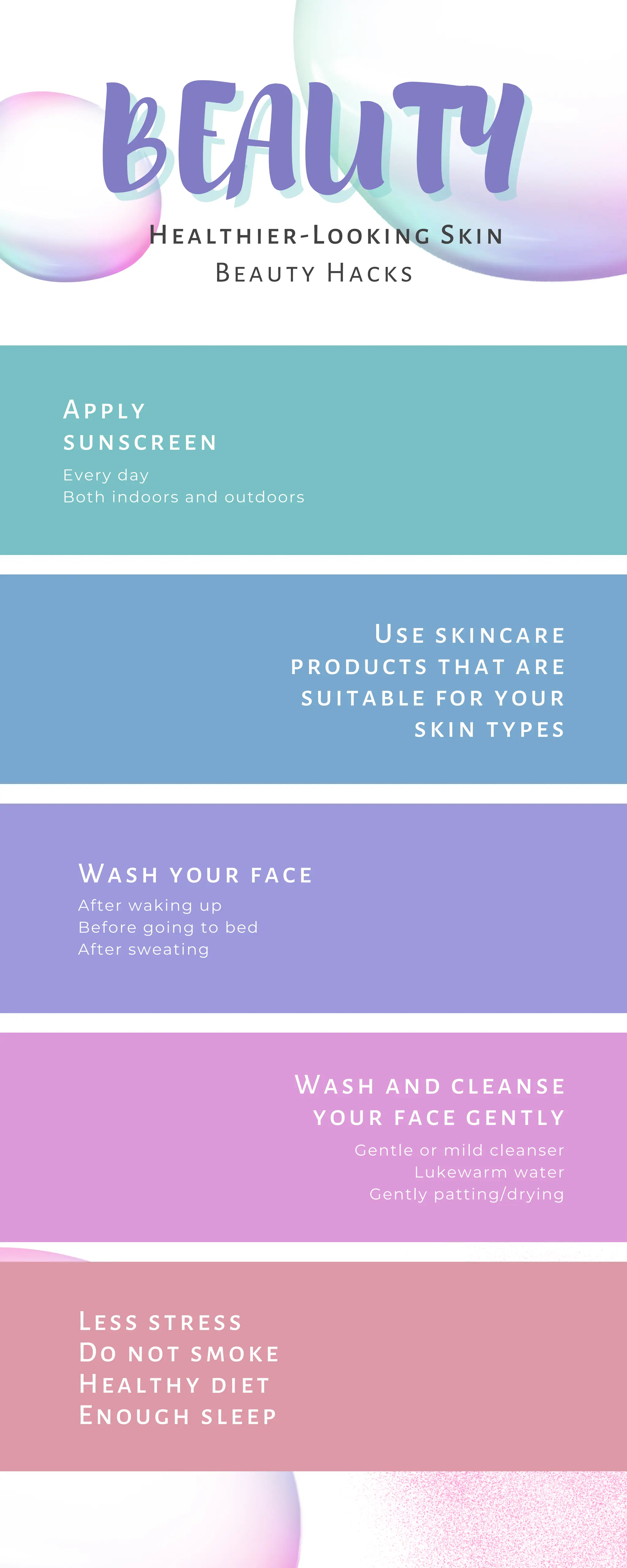 BEAUTY

Healthier-Looking Skin
Beauty Hacks

Apply sunscreen
Every day
Both indoors and outdoors

Use skincare products that are suitable for your skin types

Wash your face
After waking up
Before going to bed
After sweating

Wash and cleanse your face gently
Gentle or mild cleanser
Lukewarm water
Gently patting/drying

Less stress
Do not smoke
Healthy diet
Enough sleep