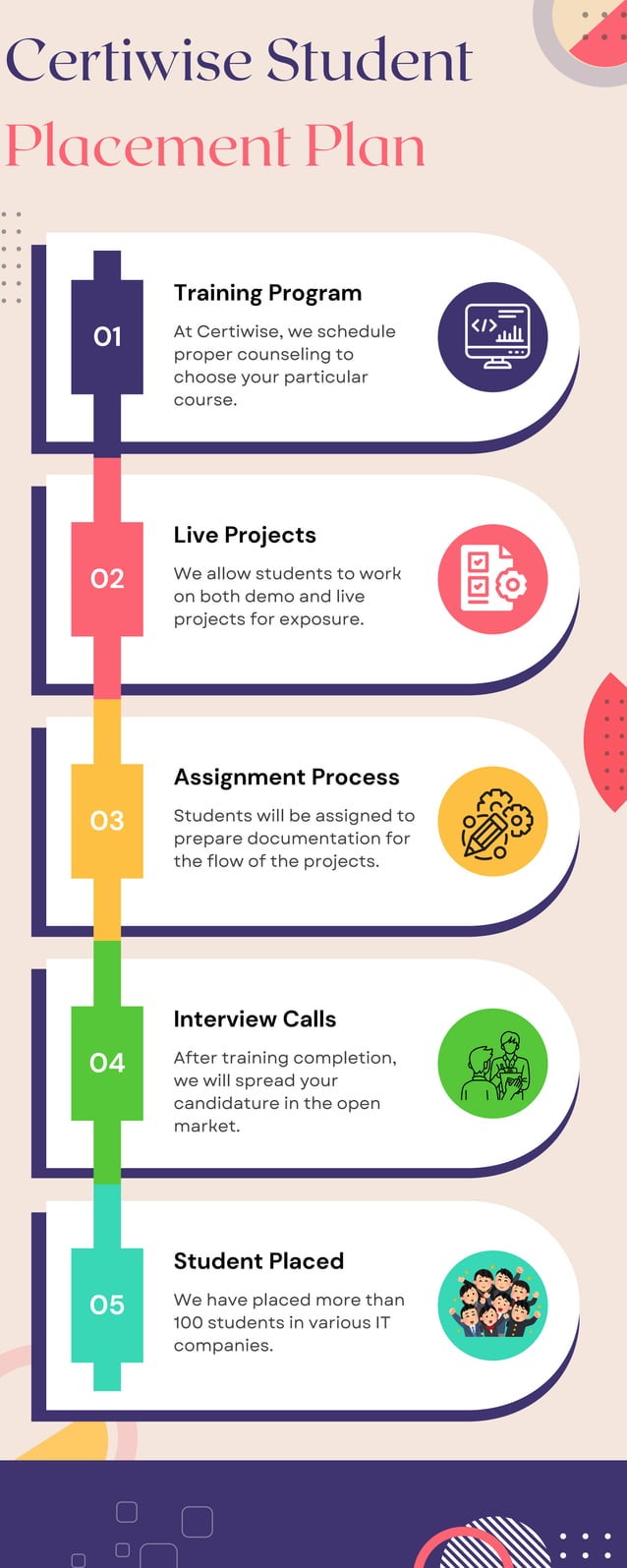 Certiwise Student
Placement Plan

01

Training Program

At Certiwise, we schedule proper counseling to choose your particular course.

02

Live Projects

We allow students to work on both demo and live projects for exposure.

03

Assignment Process

Students will be assigned to prepare documentation for the flow of the projects.

04

Interview Calls

After training completion, we will spread your candidature in the open market.

05

Student Placed

We have placed more than 100 students in various IT companies.