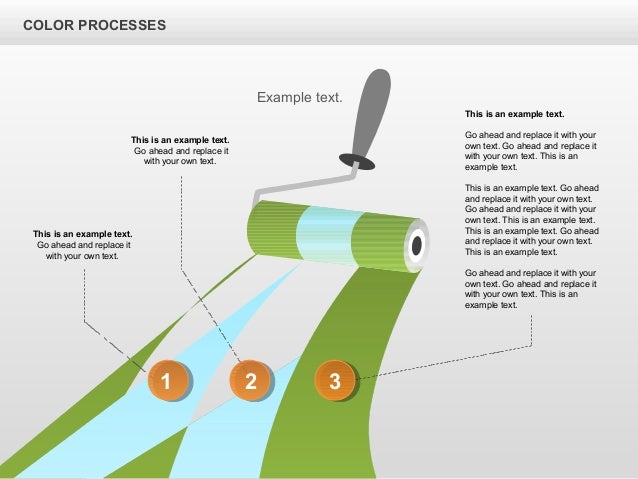 COLOR PROCESSES

Example text.

This is an example text.
Go ahead and replace it with your own text.

This is an example text.
Go ahead and replace it with your own text.

This is an example text.

Go ahead and replace it with your own text. Go ahead and replace it with your own text. This is an example text.

This is an example text. Go ahead and replace it with your own text. Go ahead and replace it with your own text. This is an example text. This is an example text. Go ahead and replace it with your own text. This is an example text.

Go ahead and replace it with your own text. Go ahead and replace it with your own text. This is an example text.

1

2

3