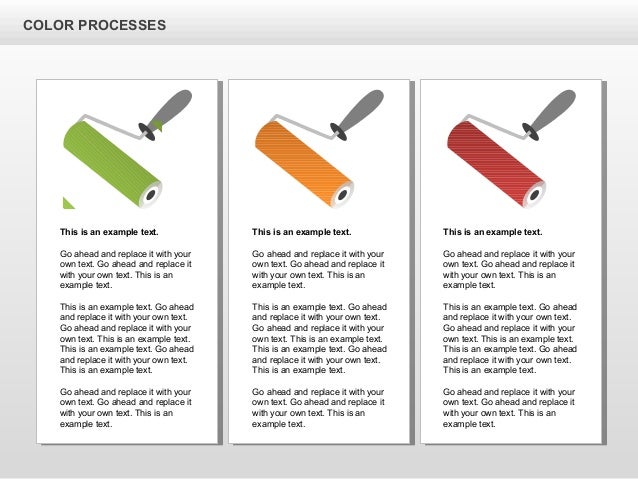 COLOR PROCESSES

This is an example text.

Go ahead and replace it with your own text. Go ahead and replace it with your own text. This is an example text.

This is an example text. Go ahead and replace it with your own text. Go ahead and replace it with your own text. This is an example text. This is an example text. Go ahead and replace it with your own text. This is an example text.

Go ahead and replace it with your own text. Go ahead and replace it with your own text. This is an example text.

This is an example text.

Go ahead and replace it with your own text. Go ahead and replace it with your own text. This is an example text.

This is an example text. Go ahead and replace it with your own text. Go ahead and replace it with your own text. This is an example text. This is an example text. Go ahead and replace it with your own text. This is an example text.

Go ahead and replace it with your own text. Go ahead and replace it with your own text. This is an example text.

This is an example text.

Go ahead and replace it with your own text. Go ahead and replace it with your own text. This is an example text.

This is an example text. Go ahead and replace it with your own text. Go ahead and replace it with your own text. This is an example text. This is an example text. Go ahead and replace it with your own text. This is an example text.

Go ahead and replace it with your own text. Go ahead and replace it with your own text. This is an example text.