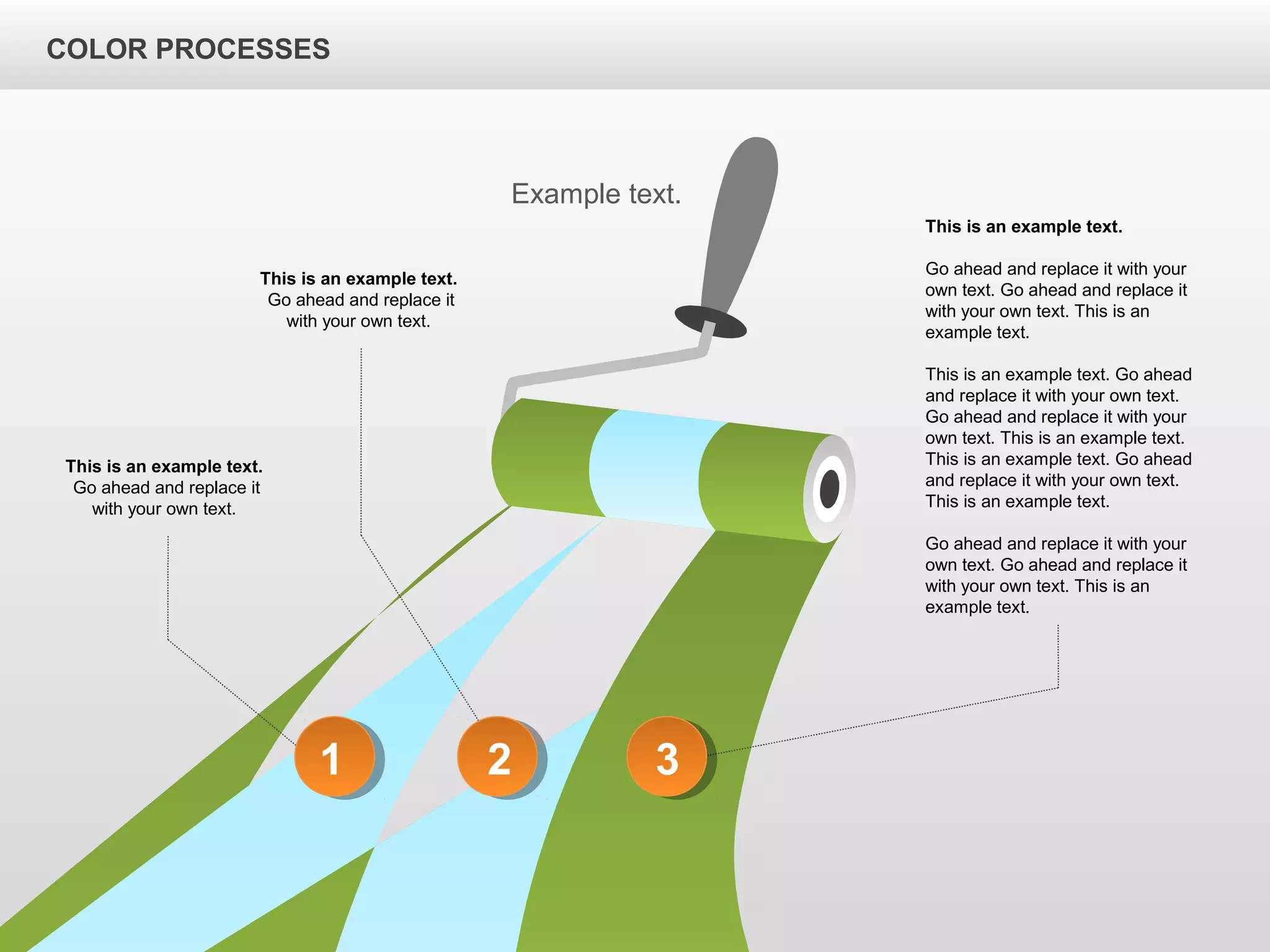 COLOR PROCESSES

Example text.

This is an example text.
Go ahead and replace it with your own text.

This is an example text.
Go ahead and replace it with your own text.

This is an example text.

Go ahead and replace it with your own text. Go ahead and replace it with your own text. This is an example text.

This is an example text. Go ahead and replace it with your own text. Go ahead and replace it with your own text. This is an example text. This is an example text. Go ahead and replace it with your own text. This is an example text.

Go ahead and replace it with your own text. Go ahead and replace it with your own text. This is an example text.

1

2

3