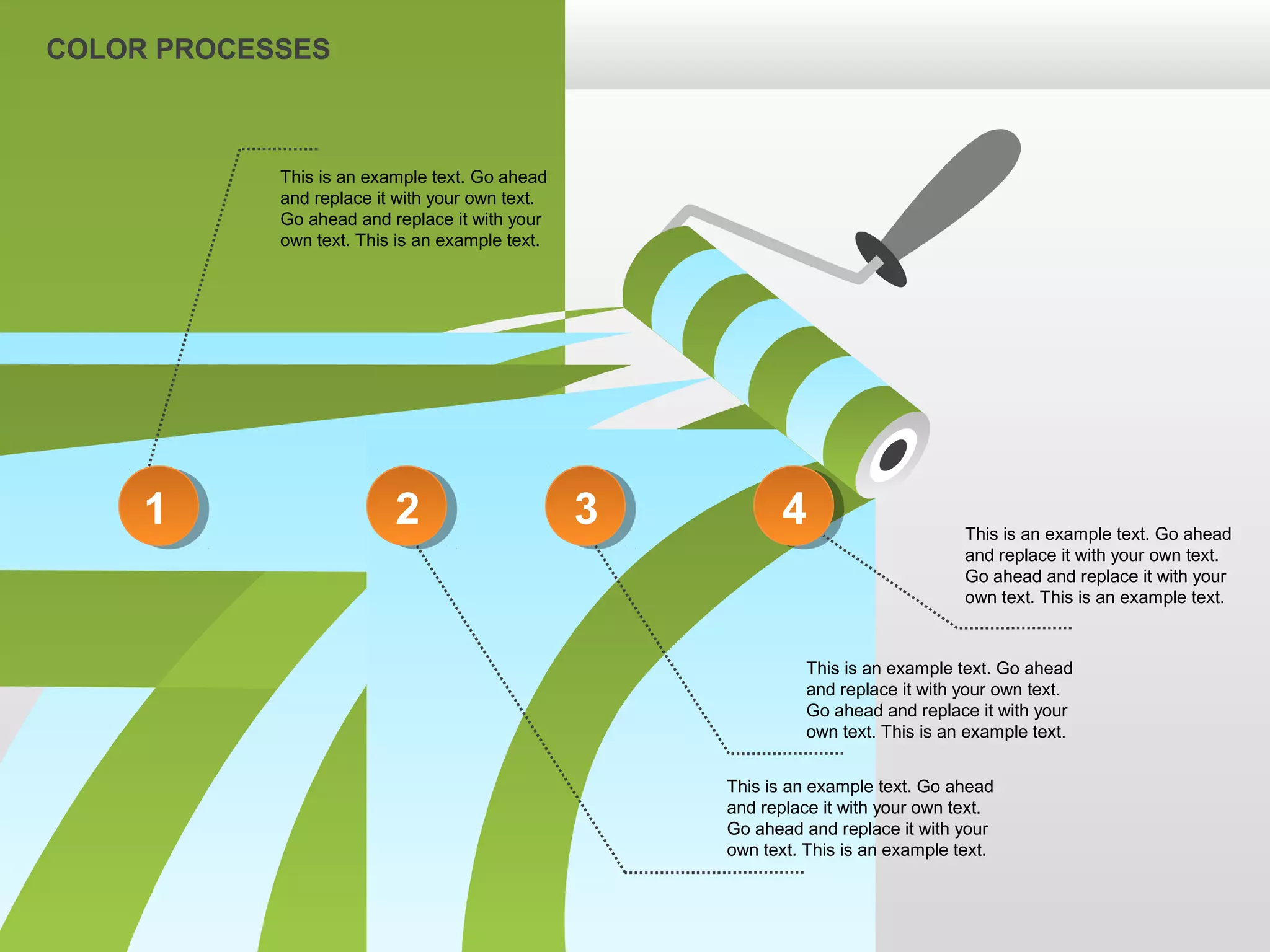 COLOR PROCESSES

This is an example text. Go ahead and replace it with your own text. Go ahead and replace it with your own text. This is an example text.

1

2

3

4

This is an example text. Go ahead and replace it with your own text. Go ahead and replace it with your own text. This is an example text.

This is an example text. Go ahead and replace it with your own text. Go ahead and replace it with your own text. This is an example text.

This is an example text. Go ahead and replace it with your own text. Go ahead and replace it with your own text. This is an example text.