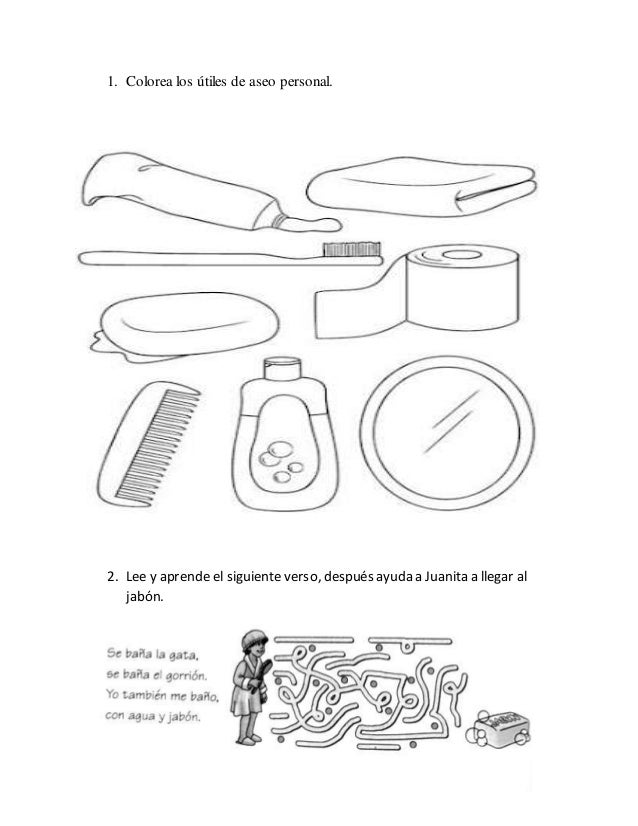 1. Colorea los útiles de aseo personal.

2. Lee y aprende el siguiente verso, después ayuda a Juanita a llegar al jabón.

Se baña la gata,
se baña el gorrión.
Yo también me baño,
con agua y jabón.

JABÓN