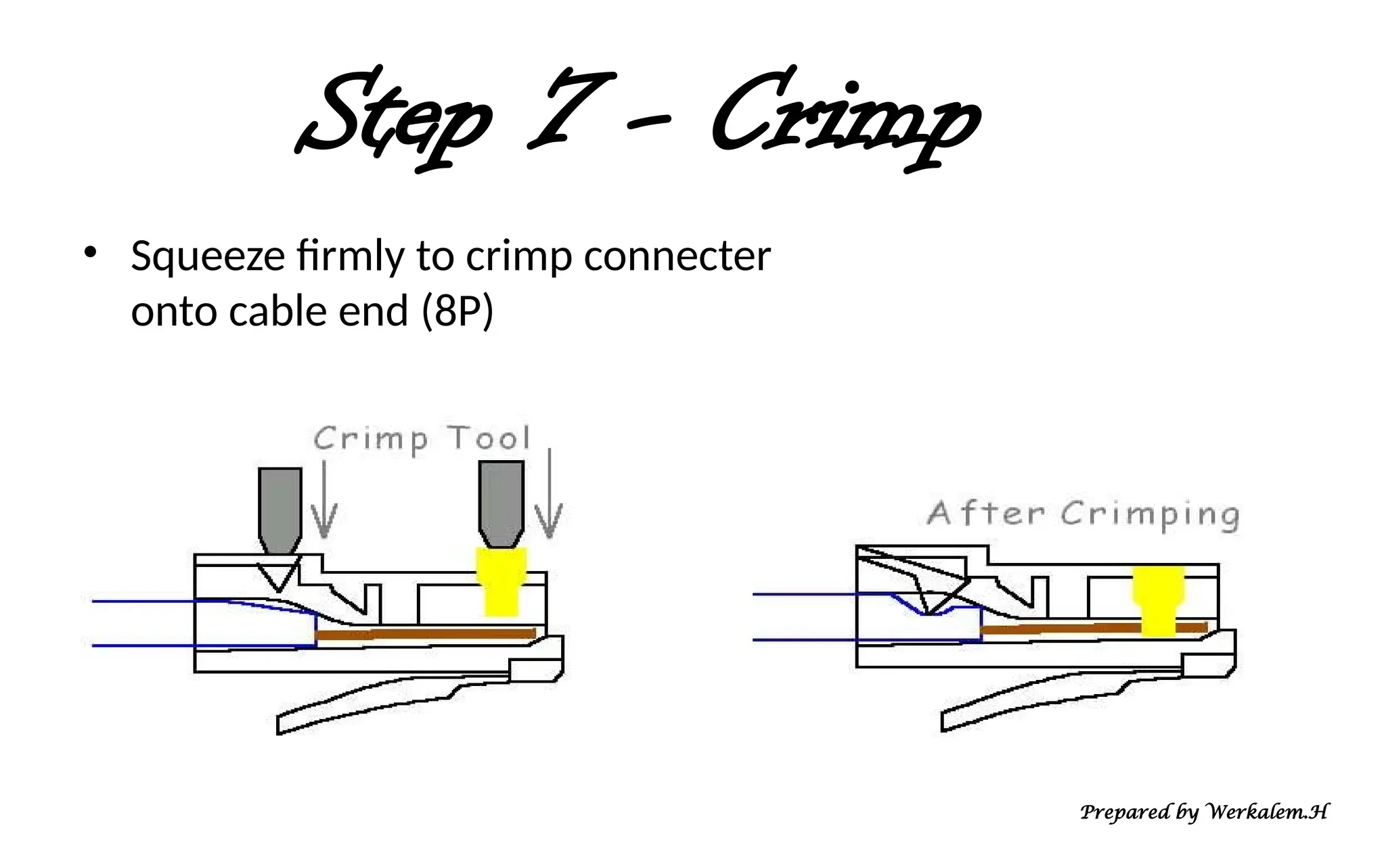 Step 7 – Crimp

• Squeeze firmly to crimp connecter onto cable end (8P)

Crimp Tool

After Crimping

Prepared by Werkalem.H