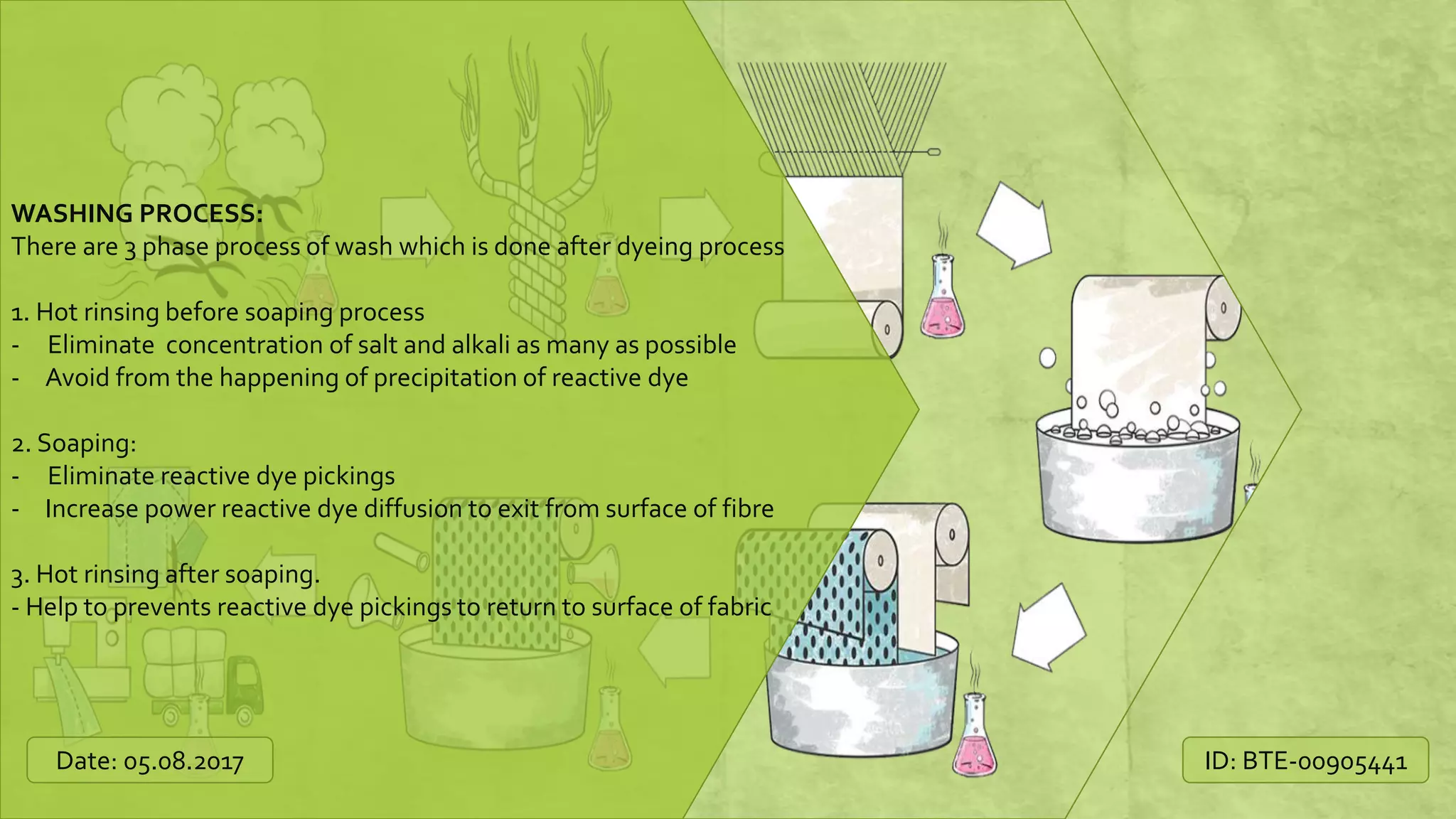 WASHING PROCESS:
There are 3 phase process of wash which is done after dyeing process

1. Hot rinsing before soaping process
- Eliminate concentration of salt and alkali as many as possible
- Avoid from the happening of precipitation of reactive dye

2. Soaping:
- Eliminate reactive dye pickings
- Increase power reactive dye diffusion to exit from surface of fibre

3. Hot rinsing after soaping.
- Help to prevents reactive dye pickings to return to surface of fabric

Date: 05.08.2017

ID: BTE-00905441