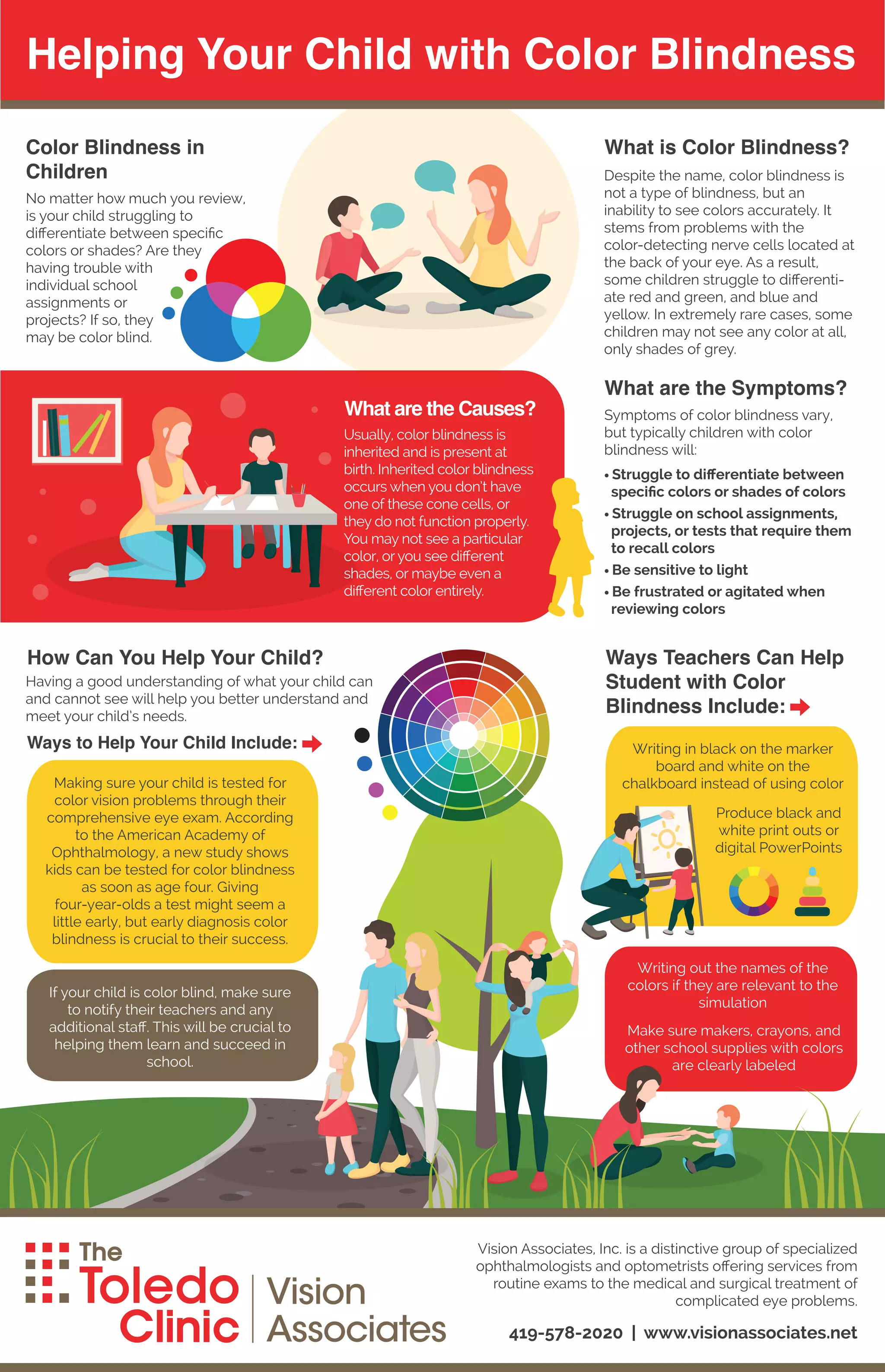 Helping Your Child with Color Blindness

Color Blindness in Children

No matter how much you review, is your child struggling to differentiate between specific colors or shades? Are they having trouble with individual school assignments or projects? If so, they may be color blind.

What is Color Blindness?

Despite the name, color blindness is not a type of blindness, but an inability to see colors accurately. It stems from problems with the color-detecting nerve cells located at the back of your eye. As a result, some children struggle to differentiate red and green, and blue and yellow. In extremely rare cases, some children may not see any color at all, only shades of grey.

What are the Causes?

Usually, color blindness is inherited and is present at birth. Inherited color blindness occurs when you don't have one of these cone cells, or they do not function properly. You may not see a particular color, or you see different shades, or maybe even a different color entirely.

What are the Symptoms?

Symptoms of color blindness vary, but typically children with color blindness will:

• Struggle to differentiate between specific colors or shades of colors
• Struggle on school assignments, projects, or tests that require them to recall colors
• Be sensitive to light
• Be frustrated or agitated when reviewing colors

How Can You Help Your Child?

Having a good understanding of what your child can and cannot see will help you better understand and meet your child's needs.

Ways to Help Your Child Include:

Making sure your child is tested for color vision problems through their comprehensive eye exam. According to the American Academy of Ophthalmology, a new study shows kids can be tested for color blindness as soon as age four. Giving four-year-olds a test might seem a little early, but early diagnosis color blindness is crucial to their success.

If your child is color blind, make sure to notify their teachers and any additional staff. This will be crucial to helping them learn and succeed in school.

Ways Teachers Can Help Student with Color Blindness Include:

Writing in black on the marker board and white on the chalkboard instead of using color

Produce black and white print outs or digital PowerPoints

Writing out the names of the colors if they are relevant to the simulation

Make sure makers, crayons, and other school supplies with colors are clearly labeled

The Toledo Clinic | Vision Associates

Vision Associates, Inc. is a distinctive group of specialized ophthalmologists and optometrists offering services from routine exams to the medical and surgical treatment of complicated eye problems.

419-578-2020 | www.visionassociates.net