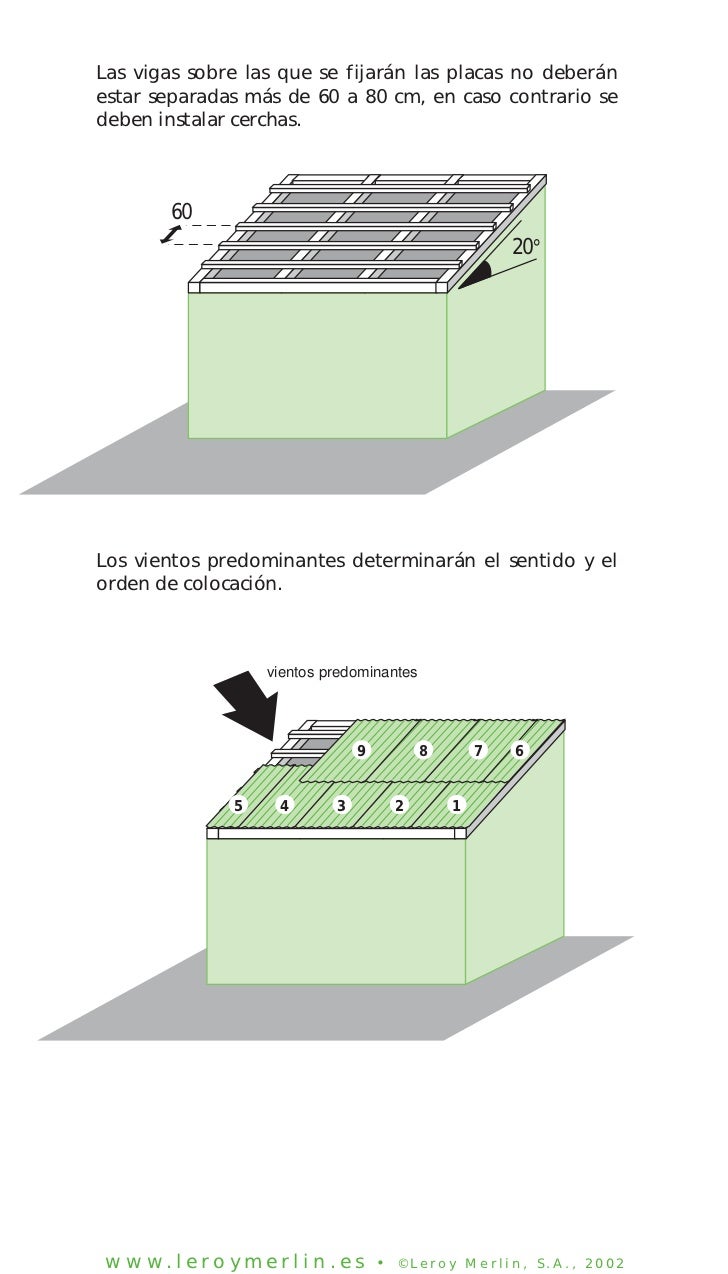 Las vigas sobre las que se fijarán las placas no deberán estar separadas más de 60 a 80 cm, en caso contrario se deben instalar cerchas.

60

20°

Los vientos predominantes determinarán el sentido y el orden de colocación.

vientos predominantes

9 8 7 6

5 4 3 2 1

www.leroymerlin.es • ©Leroy Merlin, S.A., 2002