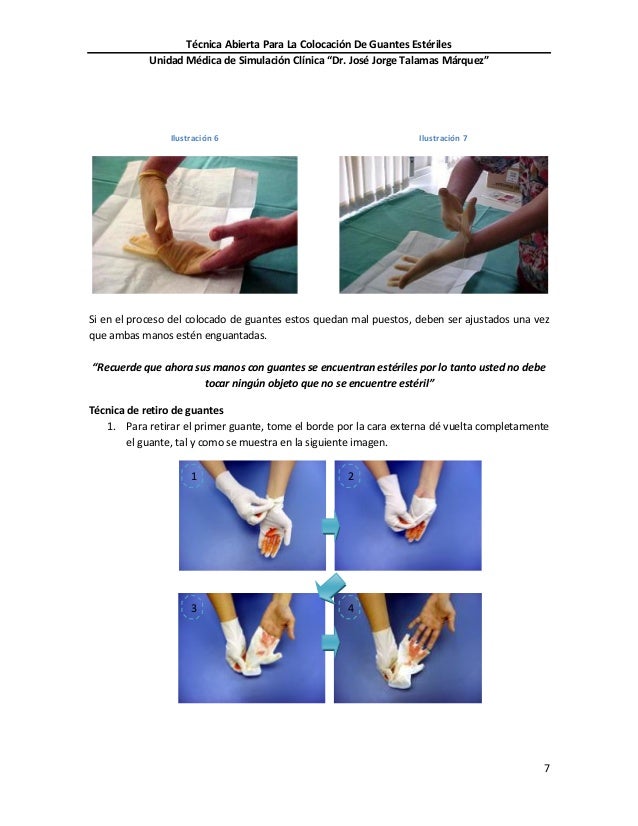 Técnica Abierta Para La Colocación De Guantes Estériles
Unidad Médica de Simulación Clínica "Dr. José Jorge Talamas Márquez"

Ilustración 6

Ilustración 7

Si en el proceso del colocado de guantes estos quedan mal puestos, deben ser ajustados una vez que ambas manos estén enguantadas.

"Recuerde que ahora sus manos con guantes se encuentran estériles por lo tanto usted no debe tocar ningún objeto que no se encuentre estéril"

Técnica de retiro de guantes

1. Para retirar el primer guante, tome el borde por la cara externa dé vuelta completamente el guante, tal y como se muestra en la siguiente imagen.

1

2

3

4

7