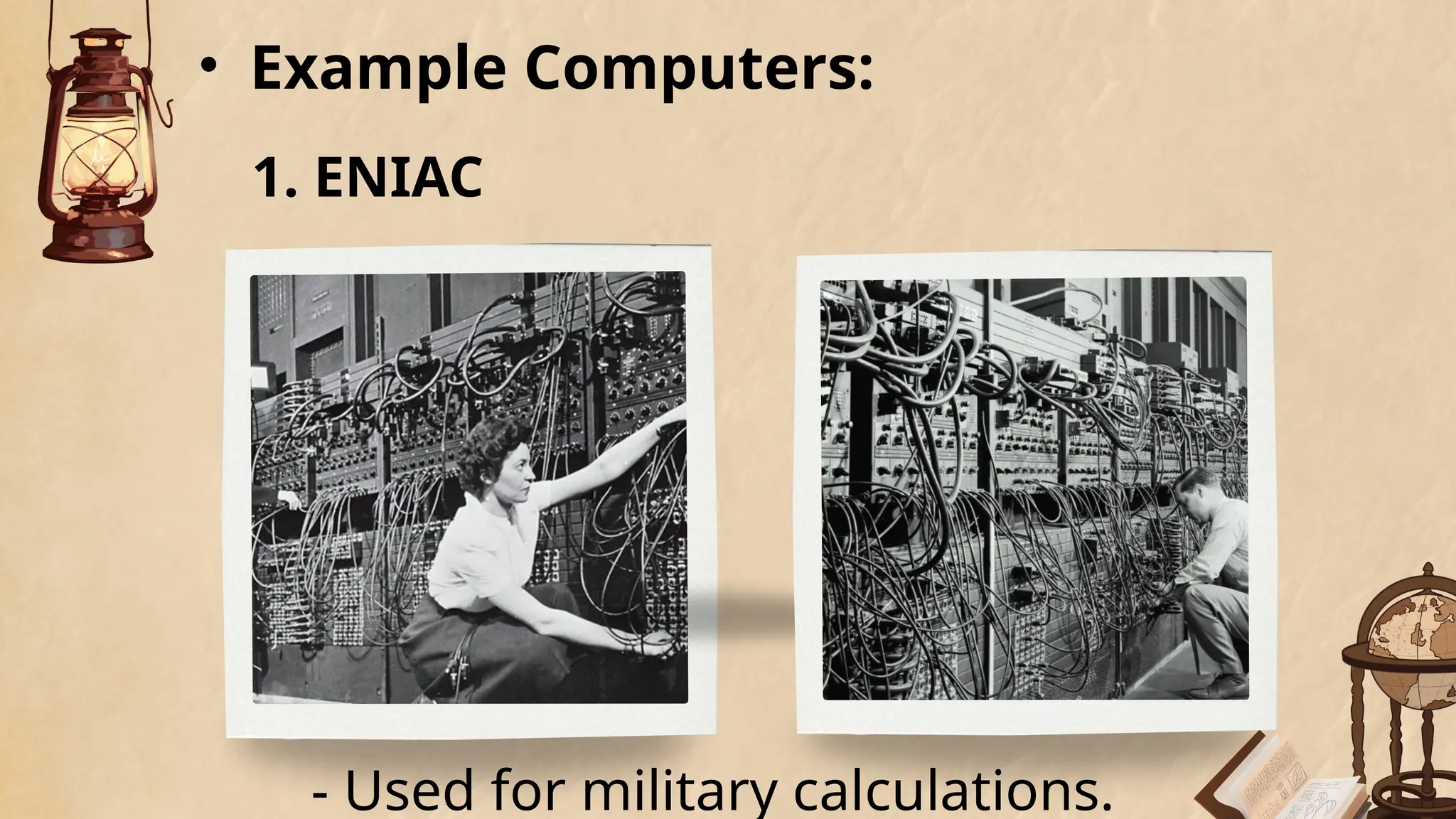 • Example Computers:

1. ENIAC

- Used for military calculations.