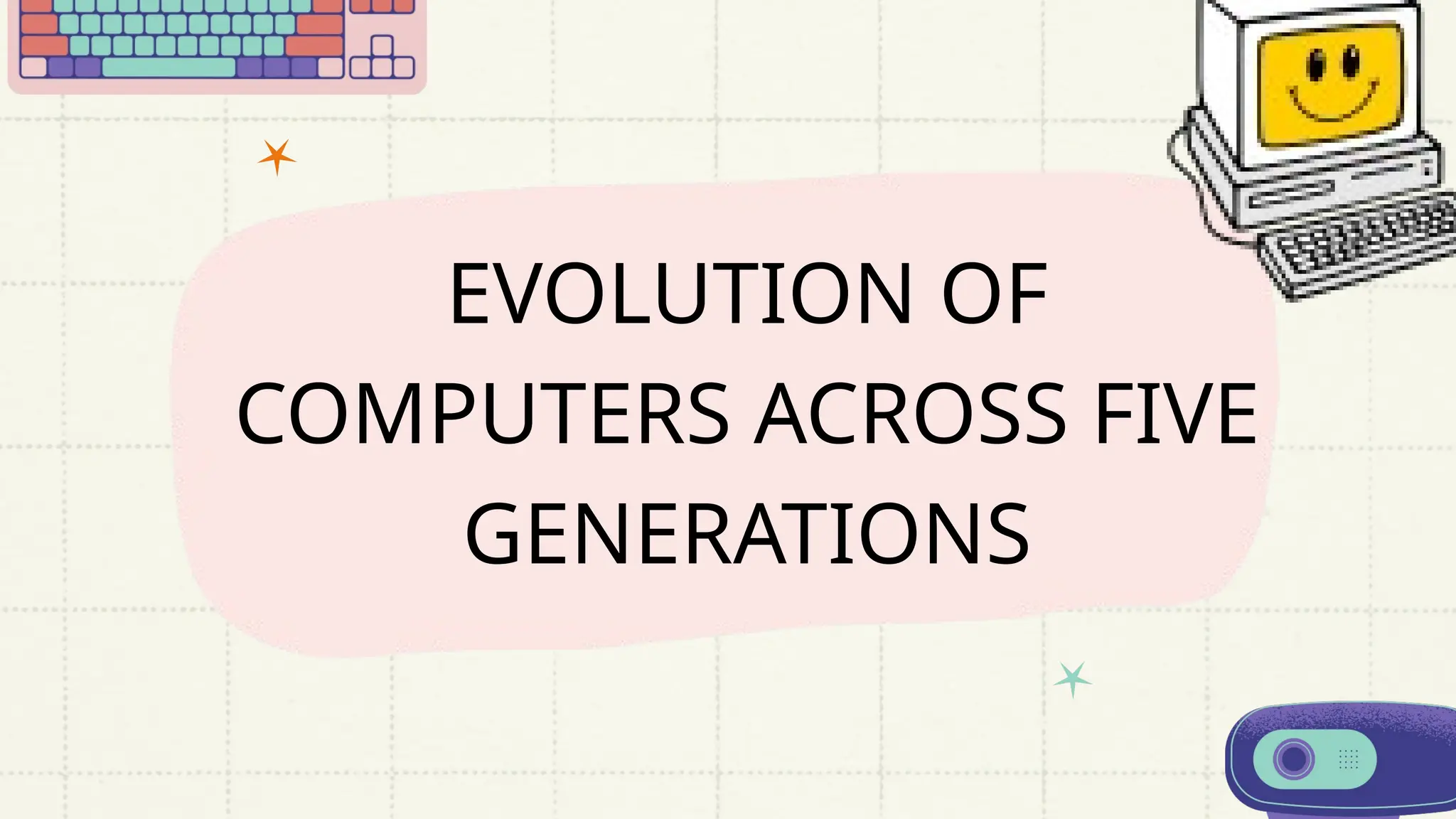 EVOLUTION OF COMPUTERS ACROSS FIVE GENERATIONS