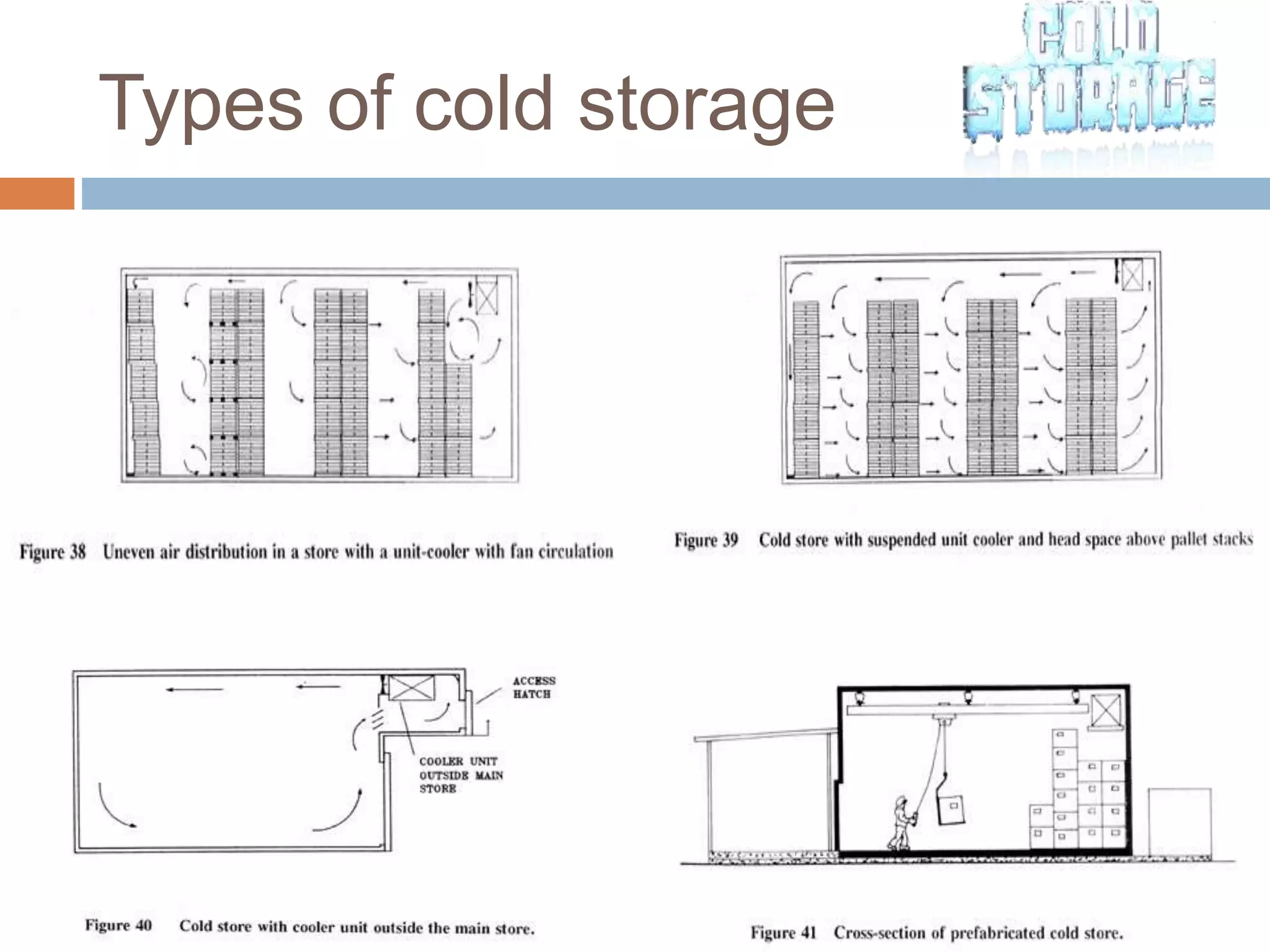 Types of cold storage

COLD STORAGE

Figure 38 Uneven air distribution in a store with a unit-cooler with fan circulation

Figure 39 Cold store with suspended unit cooler and head space above pallet stacks

ACCESS HATCH

COOLER UNIT OUTSIDE MAIN STORE

Figure 40 Cold store with cooler unit outside the main store.

Figure 41 Cross-section of prefabricated cold store.