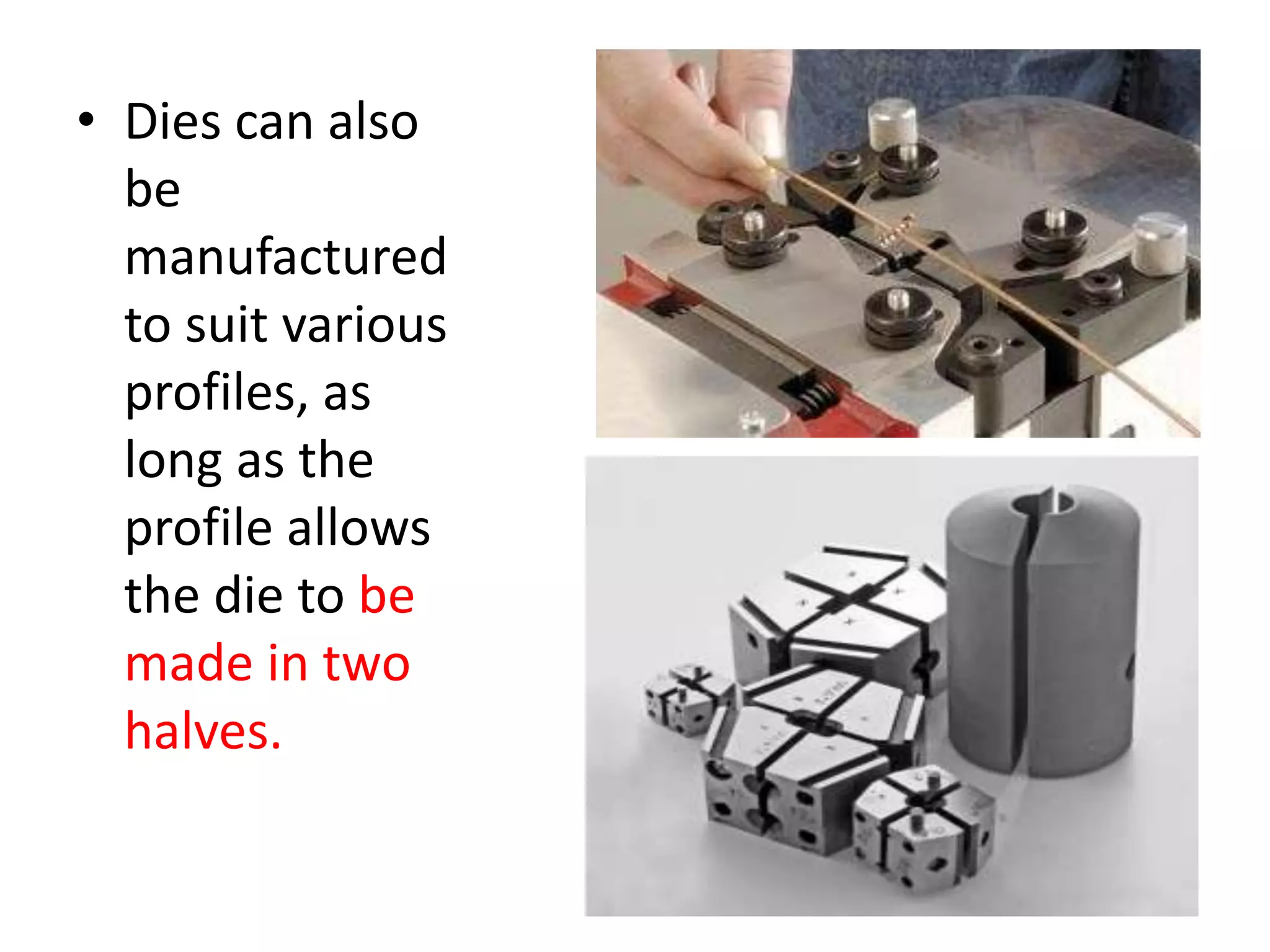 • Dies can also be manufactured to suit various profiles, as long as the profile allows the die to be made in two halves.