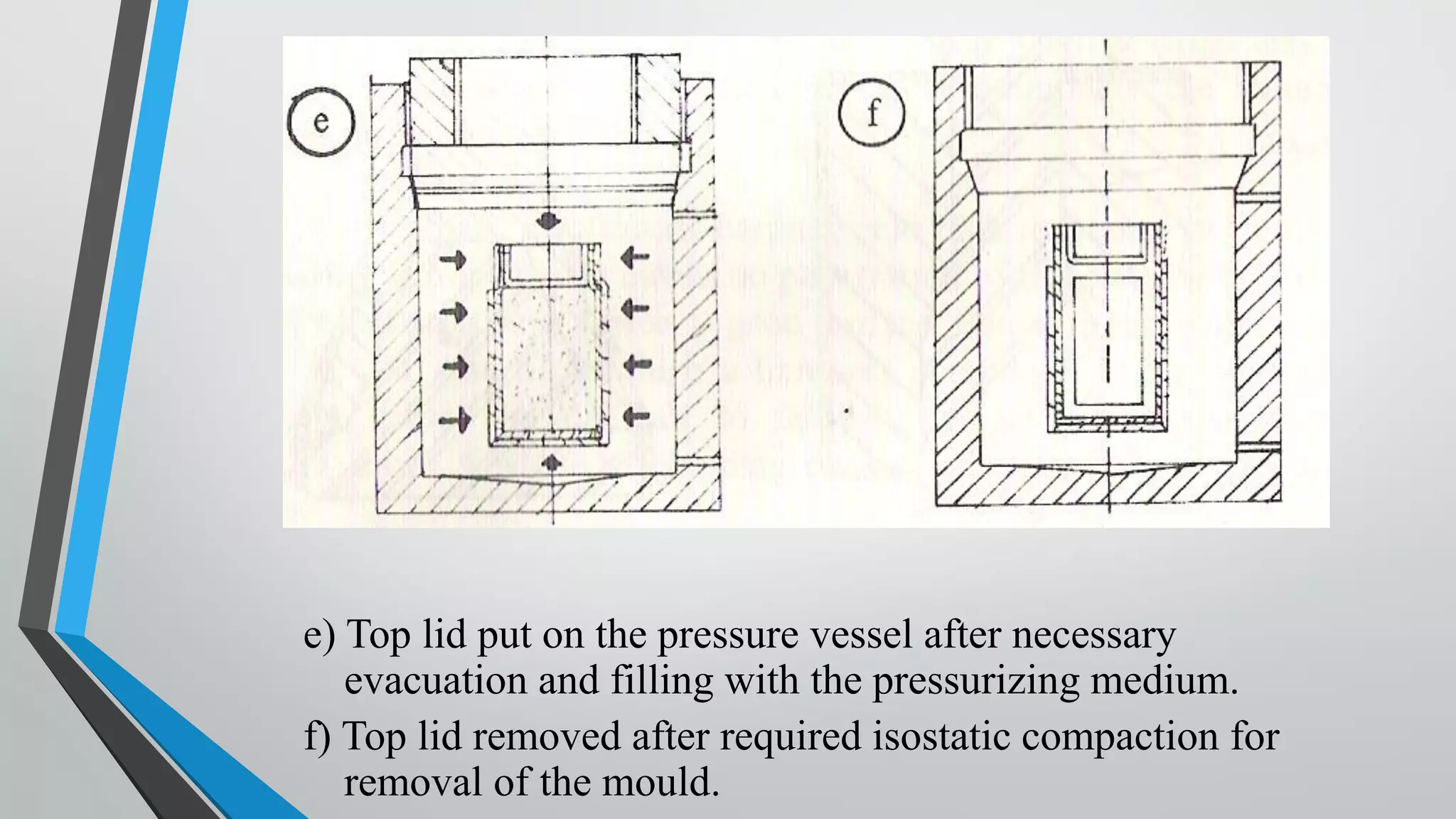 e

f

e) Top lid put on the pressure vessel after necessary evacuation and filling with the pressurizing medium.

f) Top lid removed after required isostatic compaction for removal of the mould.