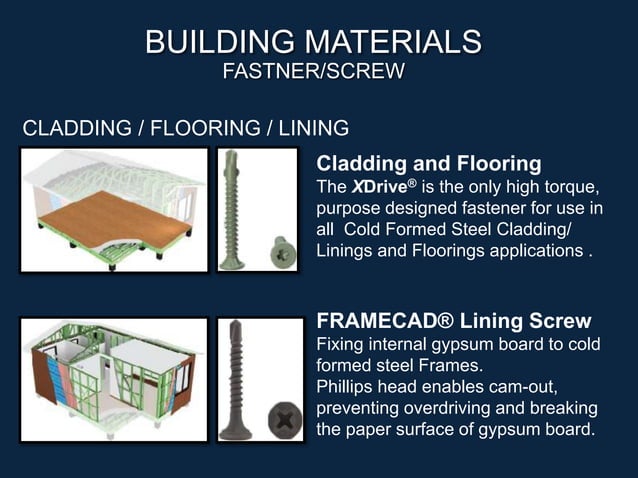 BUILDING MATERIALS
FASTNER/SCREW

CLADDING / FLOORING / LINING

Cladding and Flooring
The XDrive® is the only high torque, purpose designed fastener for use in all Cold Formed Steel Cladding/ Linings and Floorings applications .

FRAMECAD® Lining Screw
Fixing internal gypsum board to cold formed steel Frames.
Phillips head enables cam-out, preventing overdriving and breaking the paper surface of gypsum board.