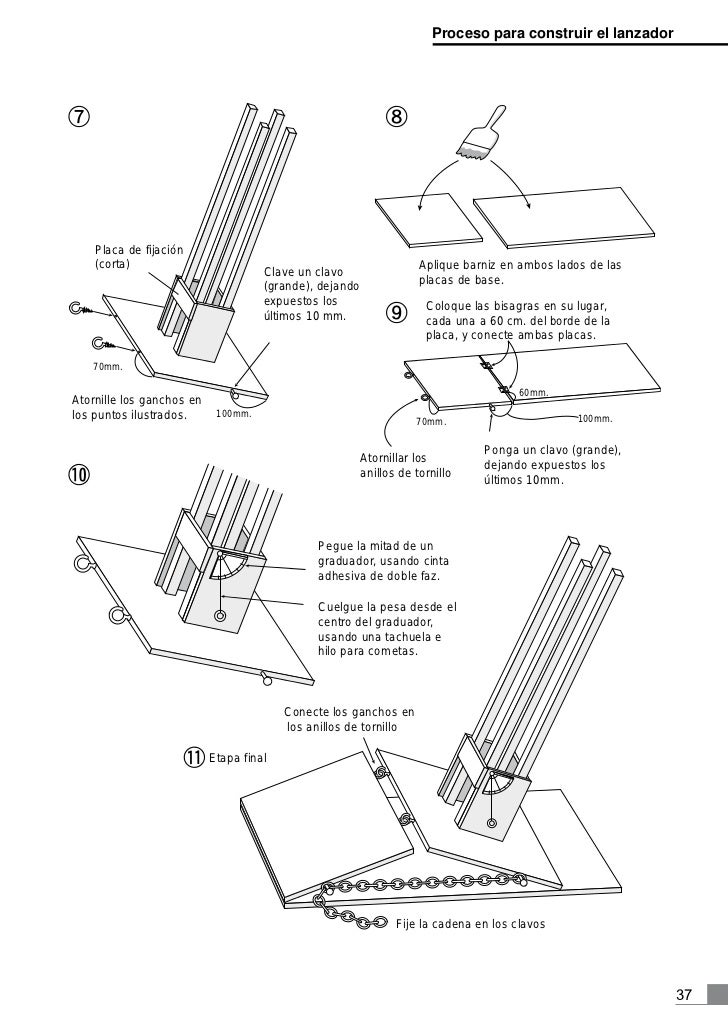 Proceso para construir el lanzador

⑦

Placa de fijación (corta)

Clave un clavo (grande), dejando expuestos los últimos 10 mm.

70mm.

Atornille los ganchos en los puntos ilustrados.

100mm.

⑧

Aplique barniz en ambos lados de las placas de base.

⑨

Coloque las bisagras en su lugar, cada una a 60 cm. del borde de la placa, y conecte ambas placas.

60mm.

70mm.

100mm.

Atornillar los anillos de tornillo

Ponga un clavo (grande), dejando expuestos los últimos 10mm.

⑩

Pegue la mitad de un graduador, usando cinta adhesiva de doble faz.

Cuelgue la pesa desde el centro del graduador, usando una tachuela e hilo para cometas.

Conecte los ganchos en los anillos de tornillo

⑪ Etapa final

Fije la cadena en los clavos

37