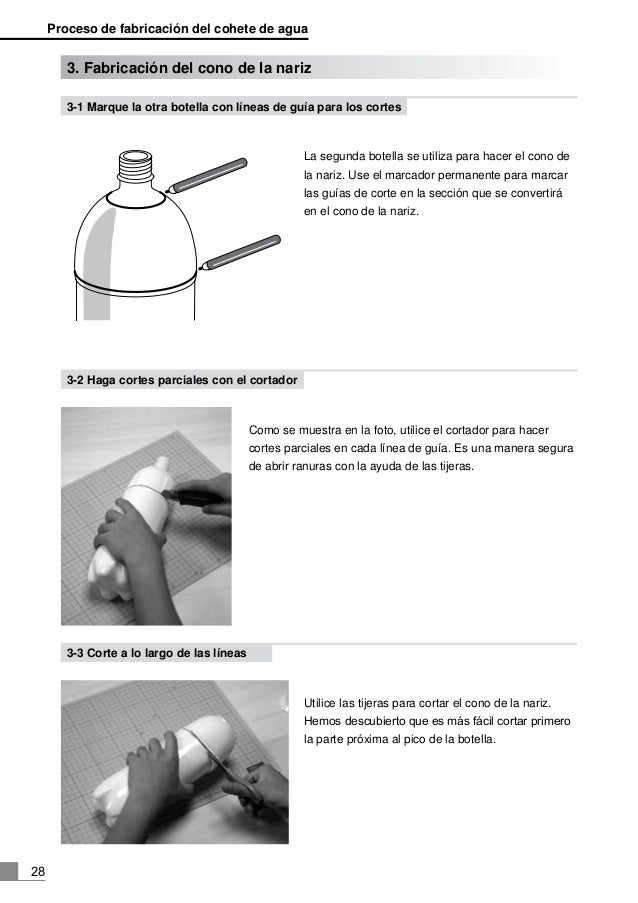 Proceso de fabricación del cohete de agua

3. Fabricación del cono de la nariz

3-1 Marque la otra botella con líneas de guía para los cortes

La segunda botella se utiliza para hacer el cono de la nariz. Use el marcador permanente para marcar las guías de corte en la sección que se convertirá en el cono de la nariz.

3-2 Haga cortes parciales con el cortador

Como se muestra en la foto, utilice el cortador para hacer cortes parciales en cada línea de guía. Es una manera segura de abrir ranuras con la ayuda de las tijeras.

3-3 Corte a lo largo de las líneas

Utilice las tijeras para cortar el cono de la nariz. Hemos descubierto que es más fácil cortar primero la parte próxima al pico de la botella.

28