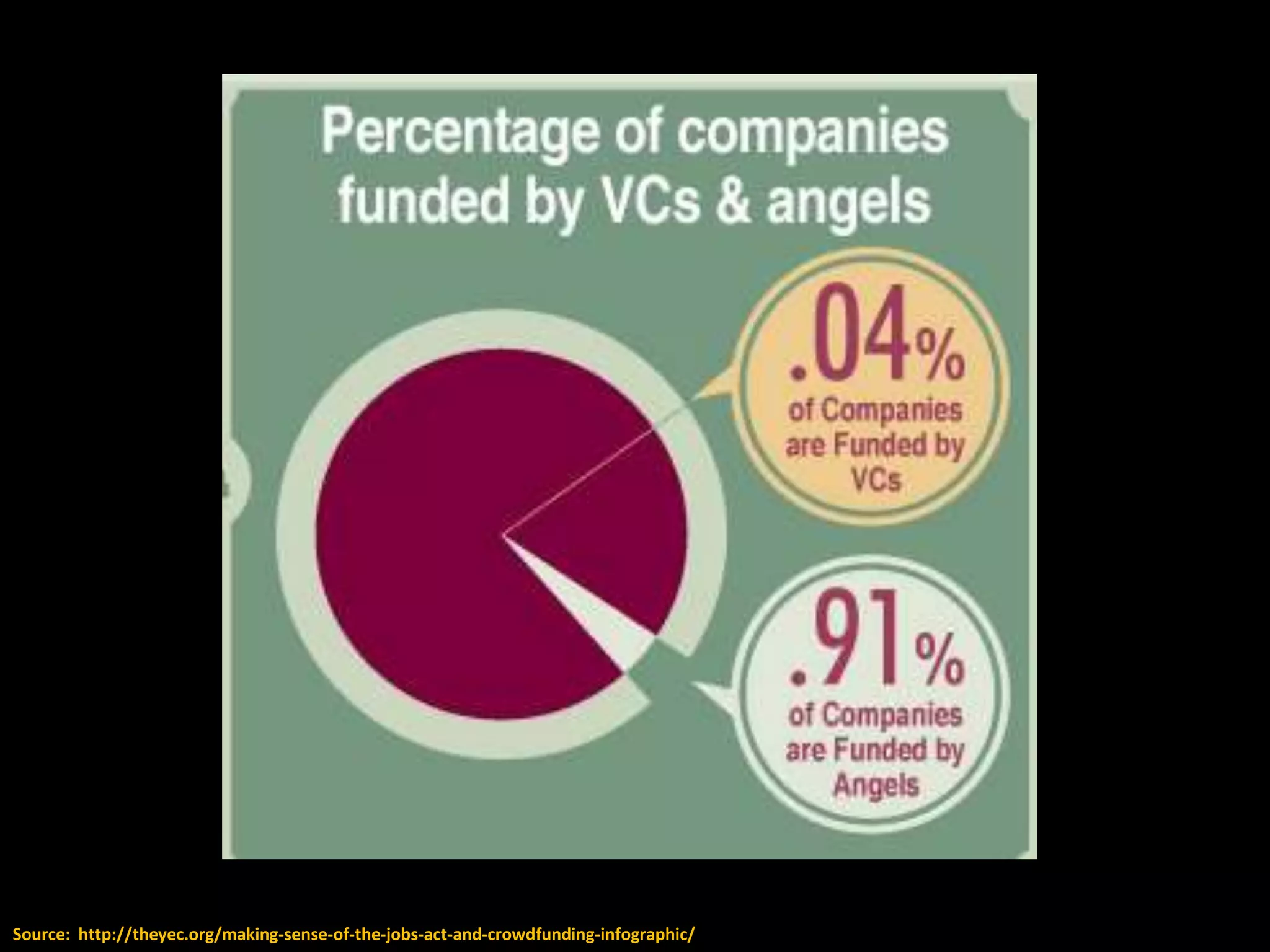 Percentage of companies funded by VCs & angels

.04%
of Companies are Funded by VCs

.91%
of Companies are Funded by Angels

Source: http://theyec.org/making-sense-of-the-jobs-act-and-crowdfunding-infographic/