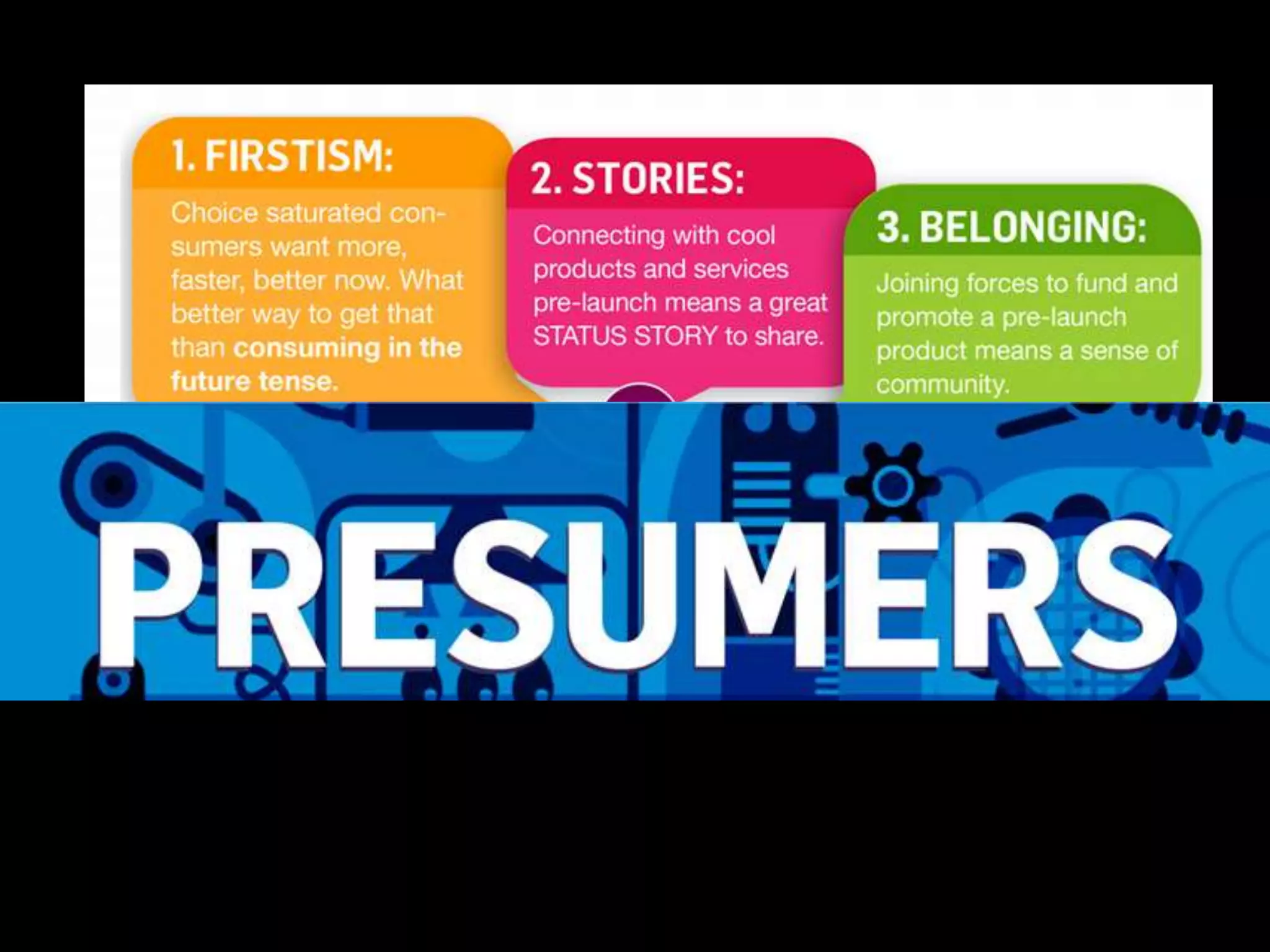 1. FIRSTISM:

Choice saturated consumers want more, faster, better now. What better way to get that than consuming in the future tense.

2. STORIES:

Connecting with cool products and services pre-launch means a great STATUS STORY to share.

3. BELONGING:

Joining forces to fund and promote a pre-launch product means a sense of community.

PRESUMERS