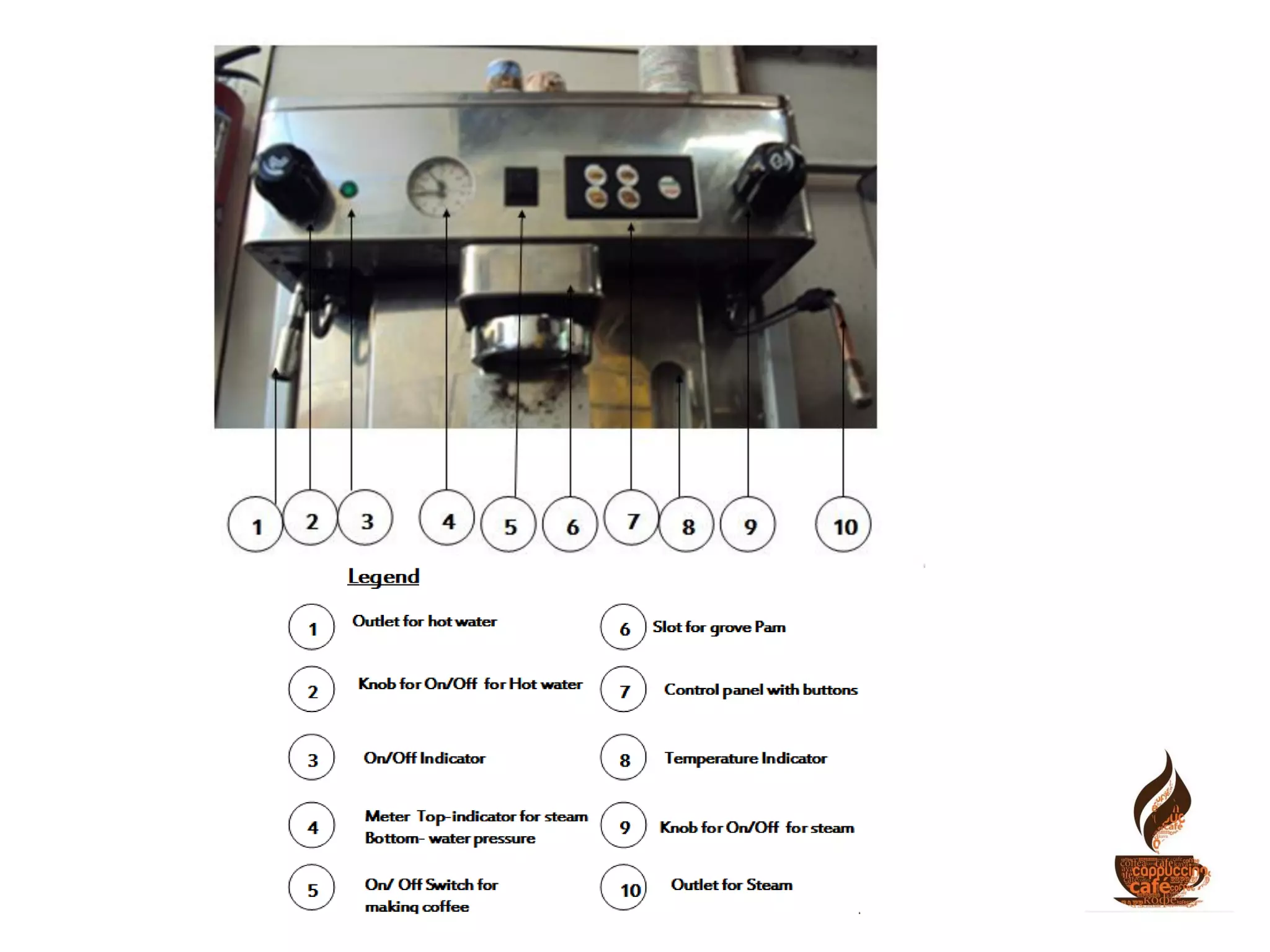 1 2 3 4 5 6 7 8 9 10

Legend

1 Outlet for hot water

2 Knob for On/Off for Hot water

3 On/Off Indicator

4 Meter Top-indicator for steam Bottom- water pressure

5 On/ Off Switch for making coffee

6 Slot for grove Pam

7 Control panel with buttons

8 Temperature Indicator

9 Knob for On/Off for steam

10 Outlet for Steam

cappuccino café