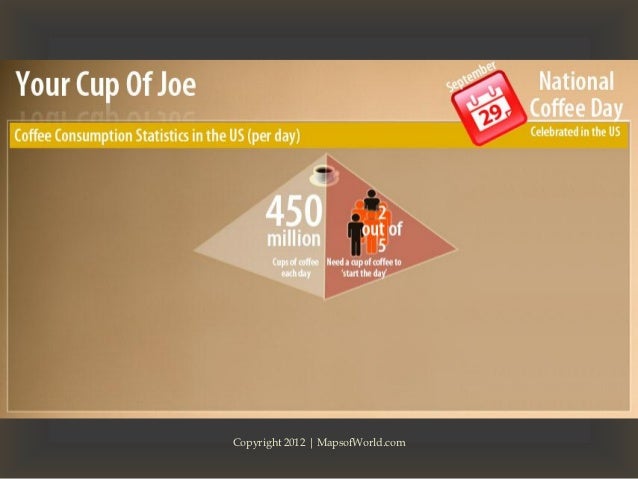 Your Cup Of Joe

September
29

National Coffee Day
Celebrated in the US

Coffee Consumption Statistics in the US (per day)

450 million
Cups of coffee each day

2 out of 5
Need a cup of coffee to 'start the day'

Copyright 2012 | MapsofWorld.com