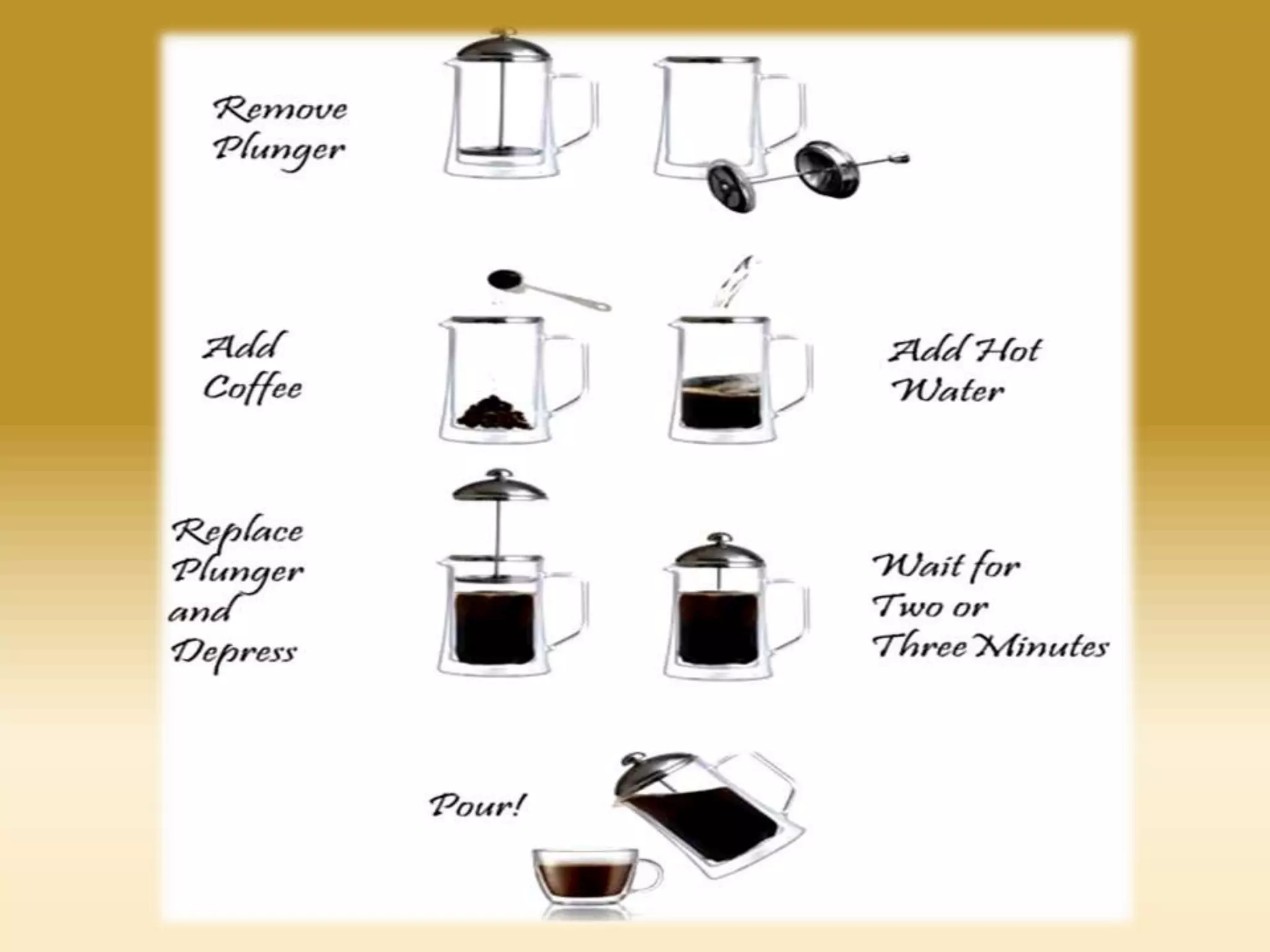 Remove Plunger

Add Coffee

Add Hot Water

Replace Plunger and Depress

Wait for Two or Three Minutes

Pour!