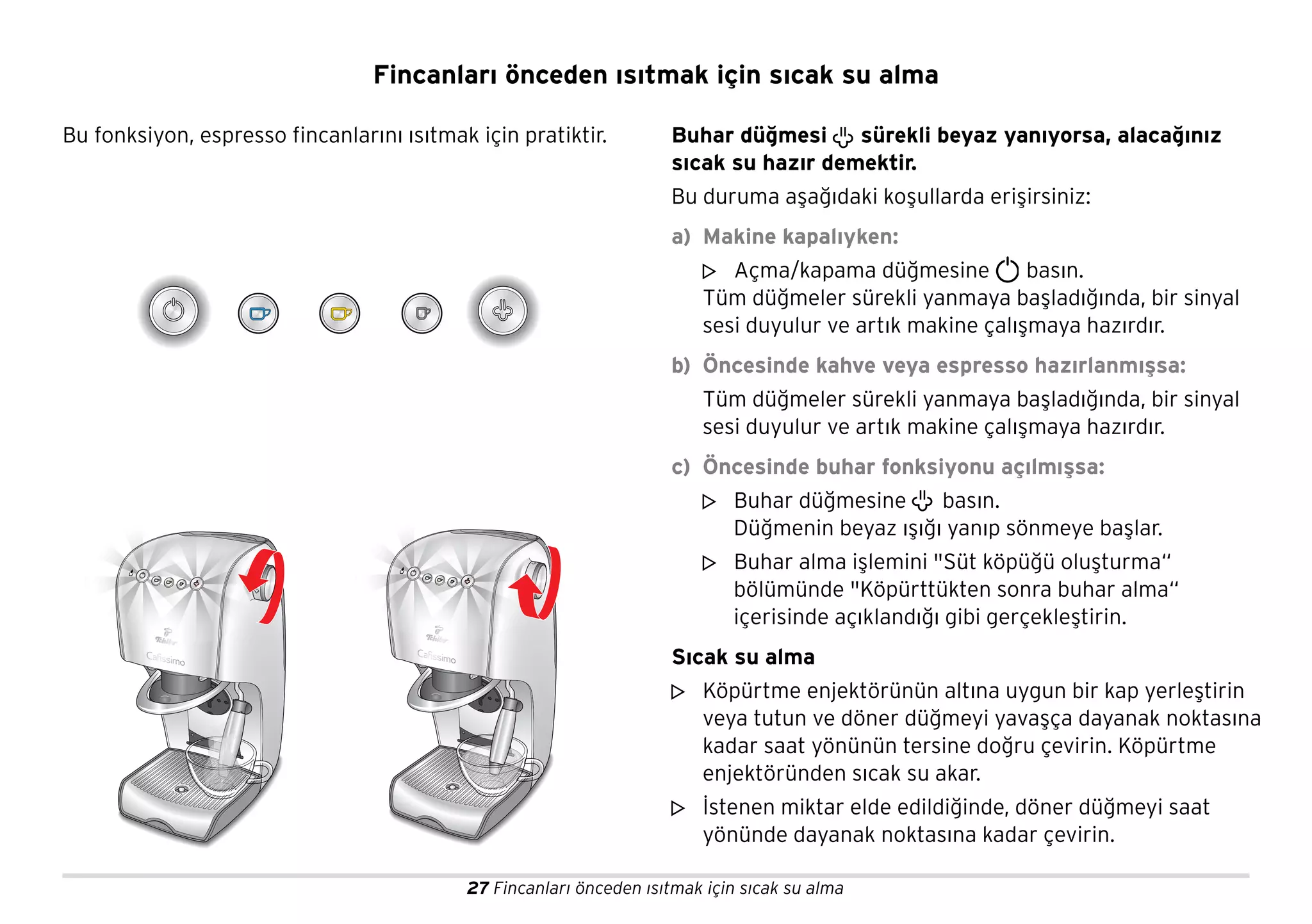 Fincanları önceden ısıtmak için sıcak su alma

Bu fonksiyon, espresso fincanlarını ısıtmak için pratiktir.

Tchibo
Cafissimo

Tchibo
Cafissimo

Buhar düğmesi sürekli beyaz yanıyorsa, alacağınız sıcak su hazır demektir.

Bu duruma aşağıdaki koşullarda erişirsiniz:

a) Makine kapalıyken:

▷ Açma/kapama düğmesine basın.
Tüm düğmeler sürekli yanmaya başladığında, bir sinyal sesi duyulur ve artık makine çalışmaya hazırdır.

b) Öncesinde kahve veya espresso hazırlanmışsa:

Tüm düğmeler sürekli yanmaya başladığında, bir sinyal sesi duyulur ve artık makine çalışmaya hazırdır.

c) Öncesinde buhar fonksiyonu açılmışsa:

▷ Buhar düğmesine basın.
Düğmenin beyaz ışığı yanıp sönmeye başlar.

▷ Buhar alma işlemini "Süt köpüğü oluşturma“ bölümünde "Köpürttükten sonra buhar alma“ içerisinde açıklandığı gibi gerçekleştirin.

Sıcak su alma

▷ Köpürtme enjektörünün altına uygun bir kap yerleştirin veya tutun ve döner düğmeyi yavaşça dayanak noktasına kadar saat yönünün tersine doğru çevirin. Köpürtme enjektöründen sıcak su akar.

▷ İstenen miktar elde edildiğinde, döner düğmeyi saat yönünde dayanak noktasına kadar çevirin.

27 Fincanları önceden ısıtmak için sıcak su alma