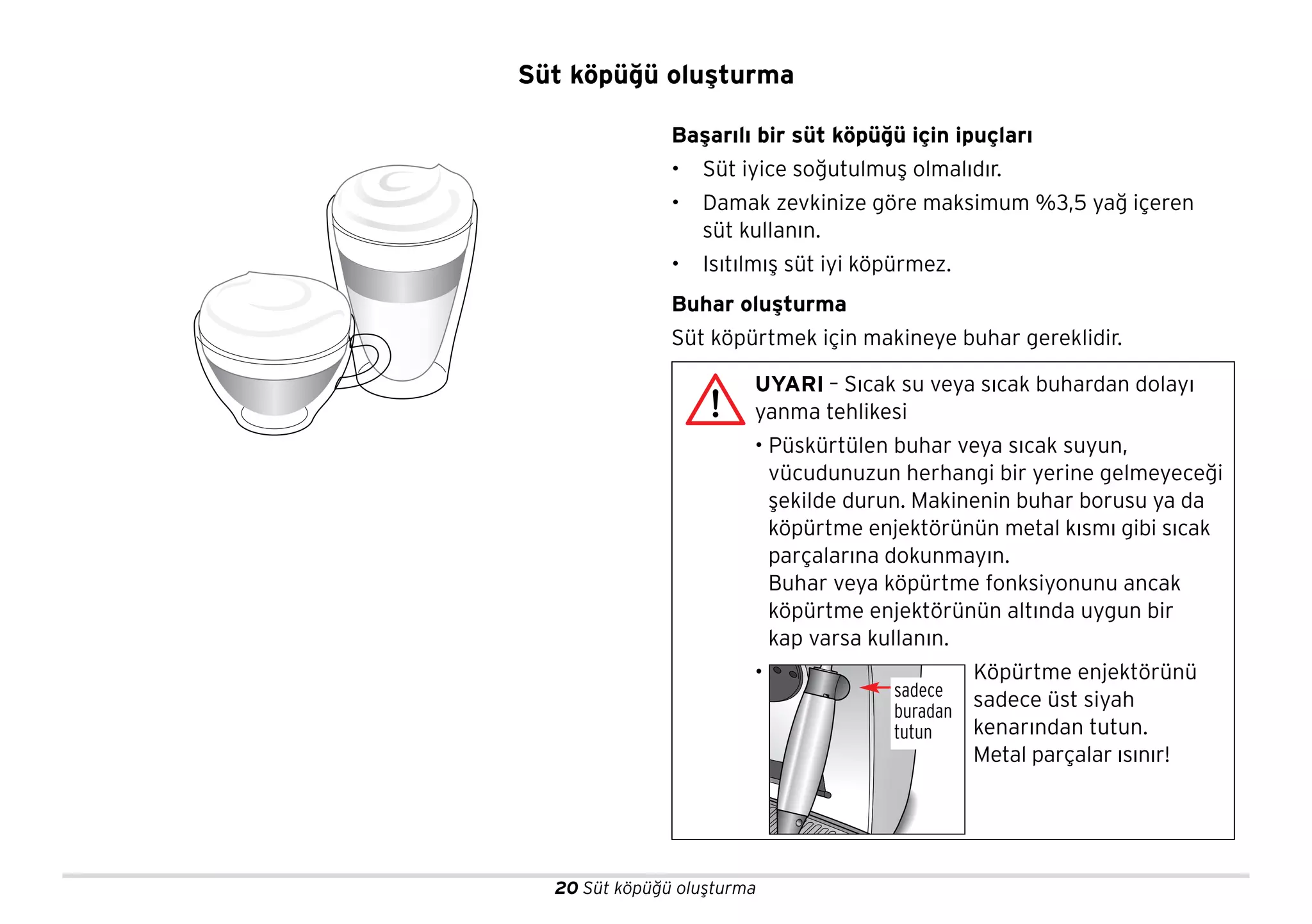 Süt köpüğü oluşturma

Başarılı bir süt köpüğü için ipuçları

• Süt iyice soğutulmuş olmalıdır.
• Damak zevkinize göre maksimum %3,5 yağ içeren süt kullanın.
• Isıtılmış süt iyi köpürmez.

Buhar oluşturma

Süt köpürtmek için makineye buhar gereklidir.

UYARI – Sıcak su veya sıcak buhardan dolayı yanma tehlikesi

• Püskürtülen buhar veya sıcak suyun, vücudunuzun herhangi bir yerine gelmeyeceği şekilde durun. Makinenin buhar borusu ya da köpürtme enjektörünün metal kısmı gibi sıcak parçalarına dokunmayın.
Buhar veya köpürtme fonksiyonunu ancak köpürtme enjektörünün altında uygun bir kap varsa kullanın.

• sadece buradan tutun

Köpürtme enjektörünü sadece üst siyah kenarından tutun. Metal parçalar ısınır!

20 Süt köpüğü oluşturma