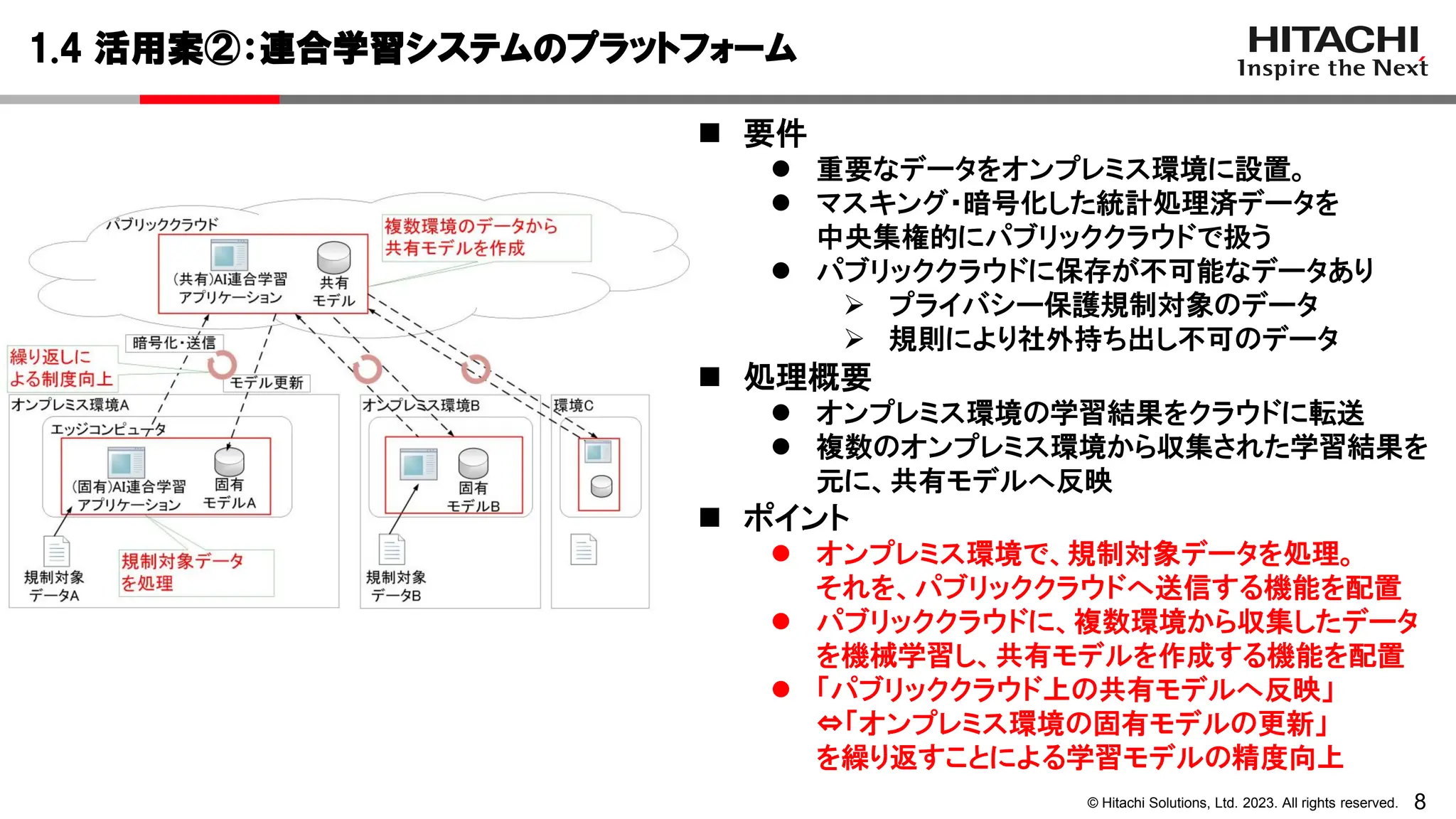 1.4 活用案②:連合学習システムのプラットフォーム

HITACHI
Inspire the Next

パブリッククラウド

複数環境のデータから共有モデルを作成

(共有)AI連合学習アプリケーション

共有モデル

暗号化・送信

繰り返しによる制度向上

モデル更新

オンプレミス環境A

エッジコンピュータ

(固有)AI連合学習アプリケーション

固有モデルA

規制対象データA

規制対象データを処理

オンプレミス環境B

固有モデルB

規制対象データB

環境C

■ 要件
● 重要なデータをオンプレミス環境に設置。
● マスキング・暗号化した統計処理済データを中央集権的にパブリッククラウドで扱う
● パブリッククラウドに保存が不可能なデータあり
➢ プライバシー保護規制対象のデータ
➢ 規則により社外持ち出し不可のデータ

■ 処理概要
● オンプレミス環境の学習結果をクラウドに転送
● 複数のオンプレミス環境から収集された学習結果を元に、共有モデルへ反映

■ ポイント
● オンプレミス環境で、規制対象データを処理。それを、パブリッククラウドへ送信する機能を配置
● パブリッククラウドに、複数環境から収集したデータを機械学習し、共有モデルを作成する機能を配置
● 「パブリッククラウド上の共有モデルへ反映」⇔「オンプレミス環境の固有モデルの更新」を繰り返すことによる学習モデルの精度向上

© Hitachi Solutions, Ltd. 2023. All rights reserved. 8