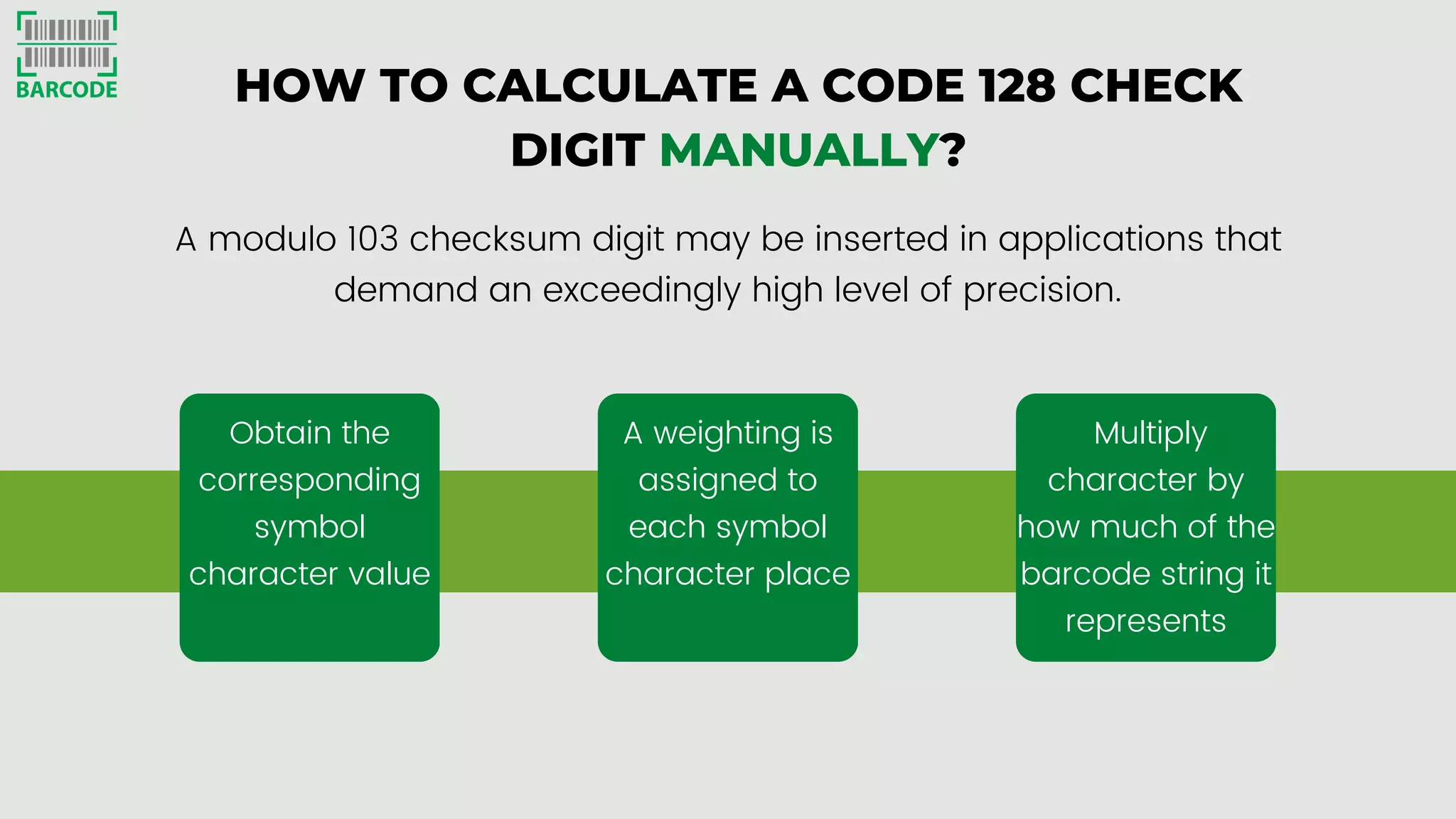 BARCODE

HOW TO CALCULATE A CODE 128 CHECK DIGIT MANUALLY?

A modulo 103 checksum digit may be inserted in applications that demand an exceedingly high level of precision.

Obtain the corresponding symbol character value

A weighting is assigned to each symbol character place

Multiply character by how much of the barcode string it represents