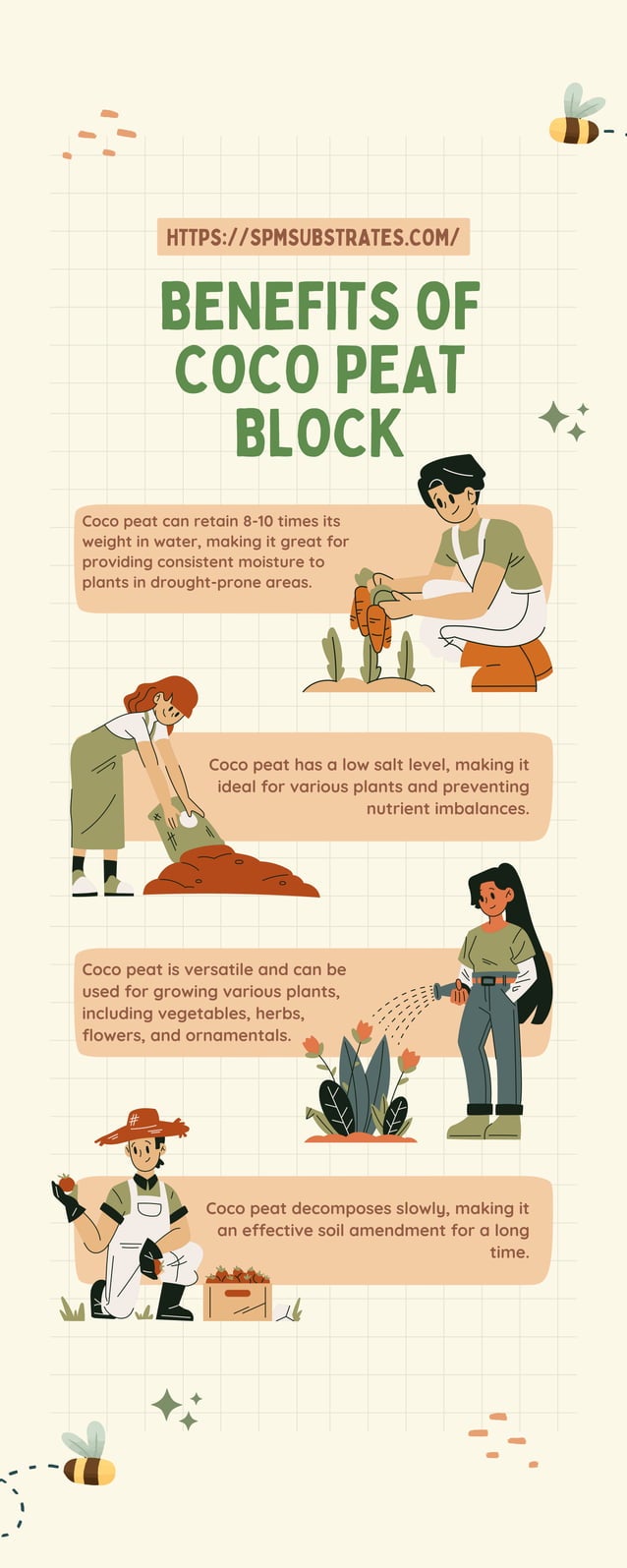 HTTPS://SPMSUBSTRATES.COM/

BENEFITS OF COCO PEAT BLOCK

Coco peat can retain 8-10 times its weight in water, making it great for providing consistent moisture to plants in drought-prone areas.

Coco peat has a low salt level, making it ideal for various plants and preventing nutrient imbalances.

Coco peat is versatile and can be used for growing various plants, including vegetables, herbs, flowers, and ornamentals.

Coco peat decomposes slowly, making it an effective soil amendment for a long time.