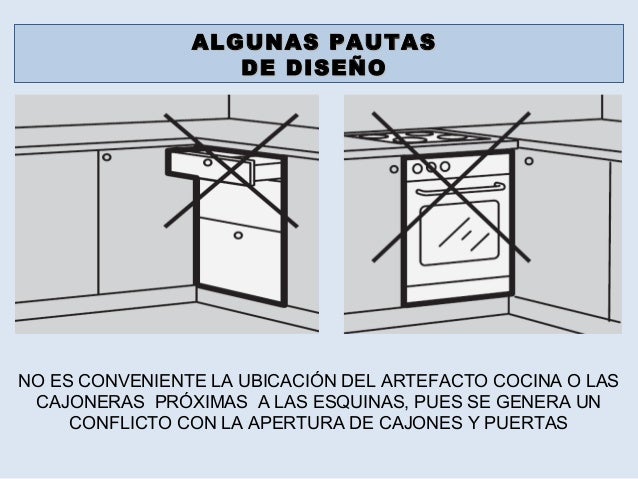 ALGUNAS PAUTAS
DE DISEÑO

NO ES CONVENIENTE LA UBICACIÓN DEL ARTEFACTO COCINA O LAS CAJONERAS PRÓXIMAS A LAS ESQUINAS, PUES SE GENERA UN CONFLICTO CON LA APERTURA DE CAJONES Y PUERTAS