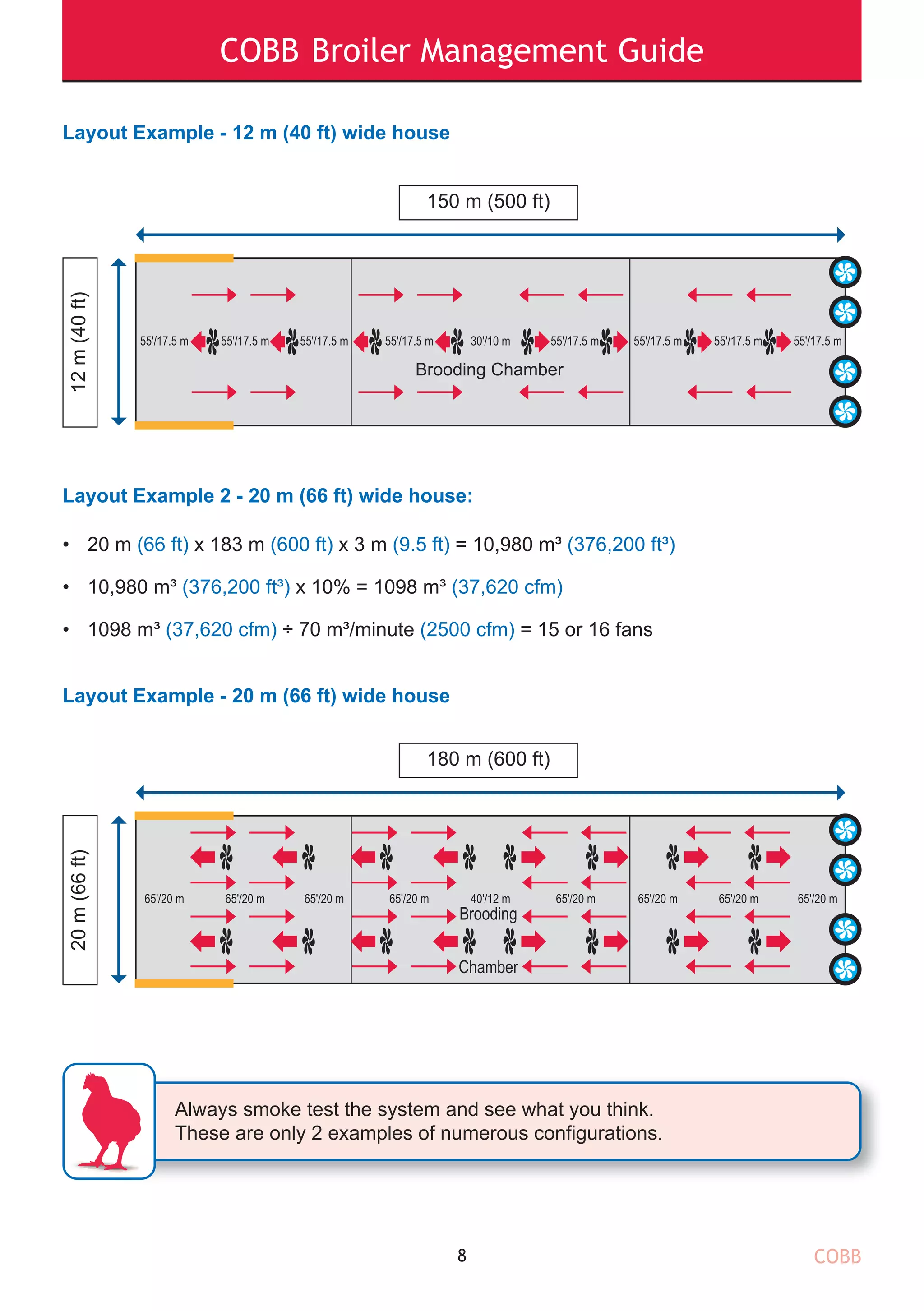 COBB Broiler Management Guide

Layout Example - 12 m (40 ft) wide house

150 m (500 ft)

12 m (40 ft)

55'/17.5 m 55'/17.5 m 55'/17.5 m 55'/17.5 m 30'/10 m 55'/17.5 m 55'/17.5 m 55'/17.5 m 55'/17.5 m

Brooding Chamber

Layout Example 2 - 20 m (66 ft) wide house:

• 20 m (66 ft) x 183 m (600 ft) x 3 m (9.5 ft) = 10,980 m³ (376,200 ft³)

• 10,980 m³ (376,200 ft³) x 10% = 1098 m³ (37,620 cfm)

• 1098 m³ (37,620 cfm) ÷ 70 m³/minute (2500 cfm) = 15 or 16 fans

Layout Example - 20 m (66 ft) wide house

180 m (600 ft)

20 m (66 ft)

65'/20 m 65'/20 m 65'/20 m 65'/20 m 40'/12 m 65'/20 m 65'/20 m 65'/20 m 65'/20 m

Brooding Chamber

Always smoke test the system and see what you think.
These are only 2 examples of numerous configurations.

8

COBB