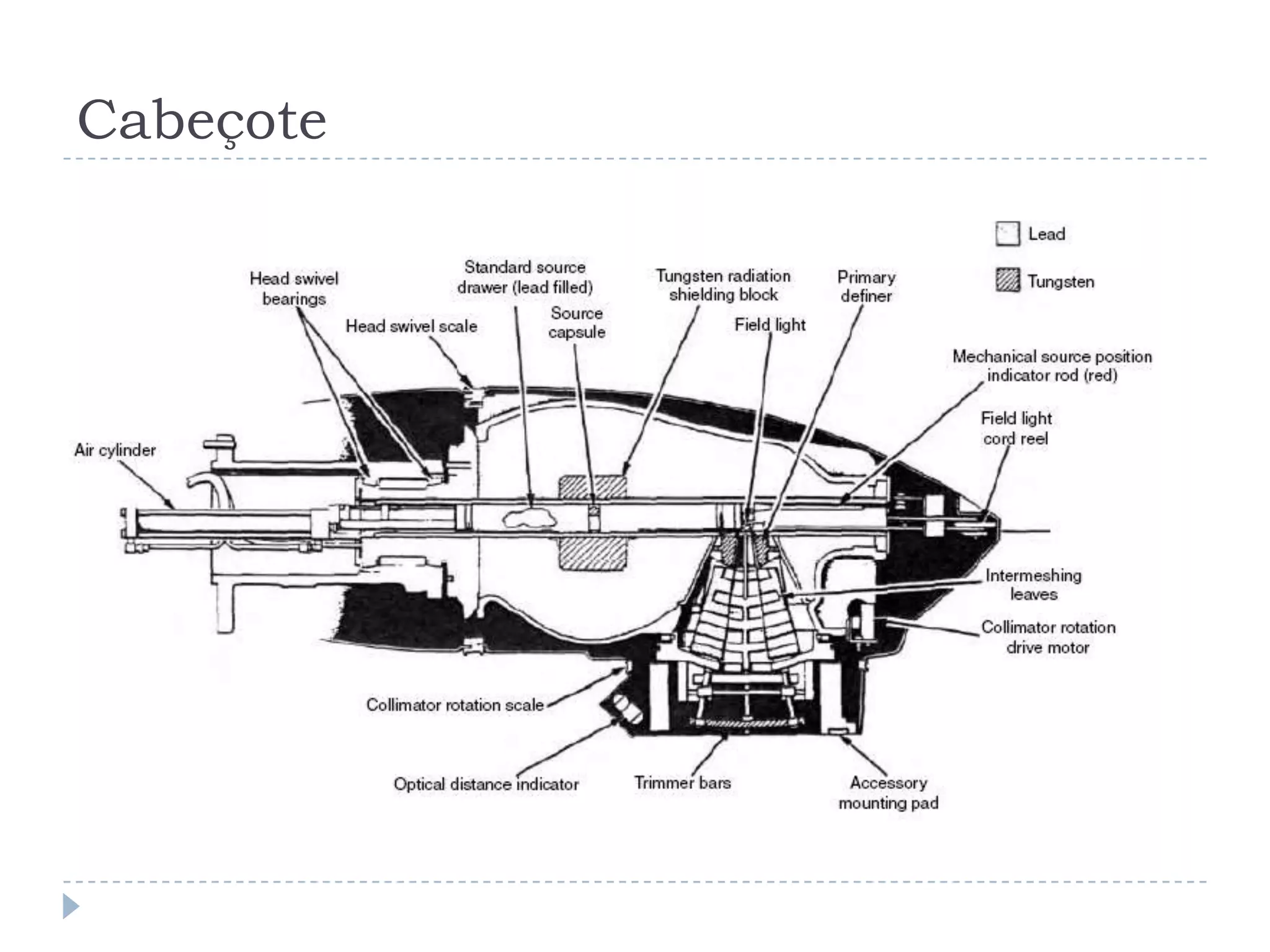 Cabeçote

Lead

Tungsten

Head swivel bearings

Standard source drawer (lead filled)

Tungsten radiation shielding block

Primary definer

Head swivel scale

Source capsule

Field light

Mechanical source position indicator rod (red)

Field light cord reel

Air cylinder

Intermeshing leaves

Collimator rotation drive motor

Collimator rotation scale

Optical distance indicator

Trimmer bars

Accessory mounting pad