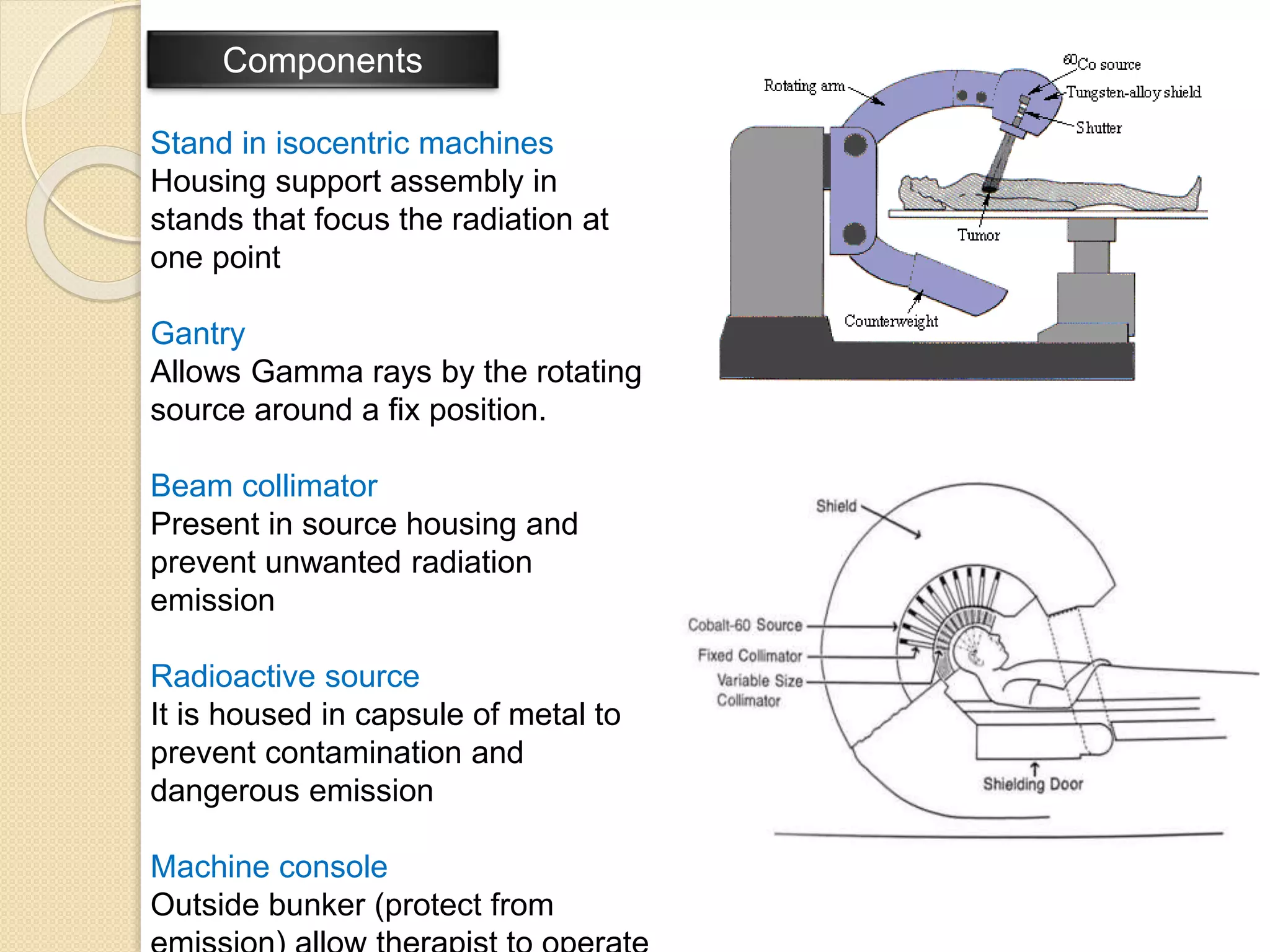 Components

Stand in isocentric machines
Housing support assembly in stands that focus the radiation at one point

Gantry
Allows Gamma rays by the rotating source around a fix position.

Beam collimator
Present in source housing and prevent unwanted radiation emission

Radioactive source
It is housed in capsule of metal to prevent contamination and dangerous emission

Machine console
Outside bunker (protect from emission) allow therapist to operate

Rotating arm
$^{60}$Co source
Tungsten-alloy shield
Shutter
Tumor
Counterweight

Shield
Cobalt-60 Source
Fixed Collimator
Variable Size Collimator
Shielding Door