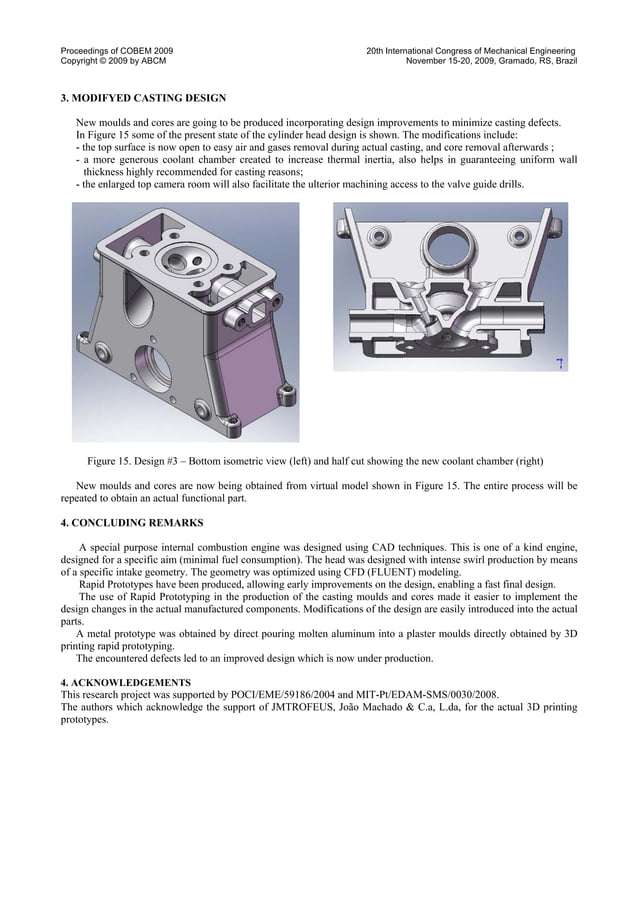 Proceedings of COBEM 2009
Copyright © 2009 by ABCM

20th International Congress of Mechanical Engineering
November 15-20, 2009, Gramado, RS, Brazil

3. MODIFYED CASTING DESIGN

New moulds and cores are going to be produced incorporating design improvements to minimize casting defects. In Figure 15 some of the present state of the cylinder head design is shown. The modifications include:
- the top surface is now open to easy air and gases removal during actual casting, and core removal afterwards ;
- a more generous coolant chamber created to increase thermal inertia, also helps in guaranteeing uniform wall thickness highly recommended for casting reasons;
- the enlarged top camera room will also facilitate the ulterior machining access to the valve guide drills.

Figure 15. Design #3 – Bottom isometric view (left) and half cut showing the new coolant chamber (right)

New moulds and cores are now being obtained from virtual model shown in Figure 15. The entire process will be repeated to obtain an actual functional part.

4. CONCLUDING REMARKS

A special purpose internal combustion engine was designed using CAD techniques. This is one of a kind engine, designed for a specific aim (minimal fuel consumption). The head was designed with intense swirl production by means of a specific intake geometry. The geometry was optimized using CFD (FLUENT) modeling.
Rapid Prototypes have been produced, allowing early improvements on the design, enabling a fast final design.
The use of Rapid Prototyping in the production of the casting moulds and cores made it easier to implement the design changes in the actual manufactured components. Modifications of the design are easily introduced into the actual parts.
A metal prototype was obtained by direct pouring molten aluminum into a plaster moulds directly obtained by 3D printing rapid prototyping.
The encountered defects led to an improved design which is now under production.

4. ACKNOWLEDGEMENTS
This research project was supported by POCI/EME/59186/2004 and MIT-Pt/EDAM-SMS/0030/2008.
The authors which acknowledge the support of JMTROFEUS, João Machado & C.a, L.da, for the actual 3D printing prototypes.