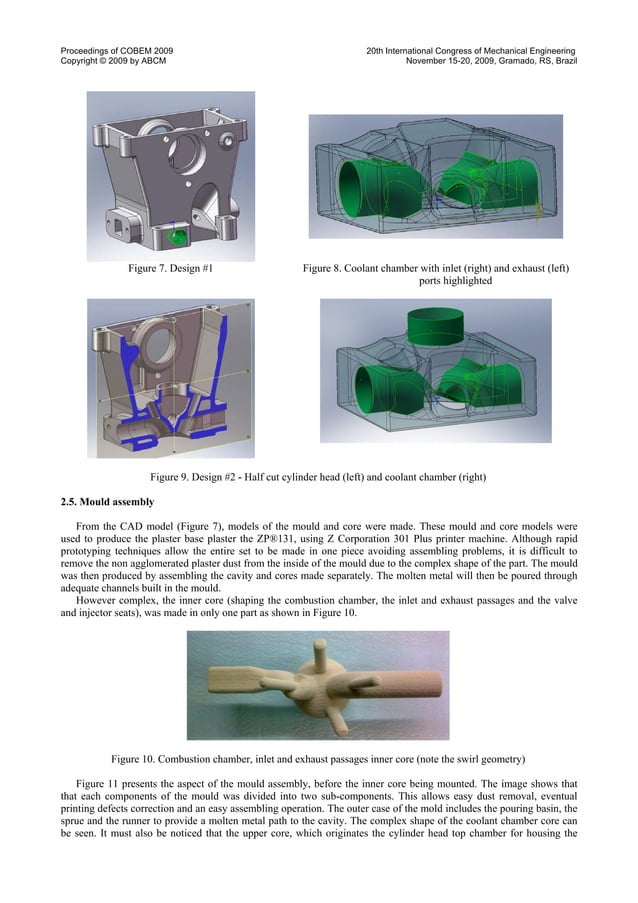 Proceedings of COBEM 2009
Copyright © 2009 by ABCM

20th International Congress of Mechanical Engineering
November 15-20, 2009, Gramado, RS, Brazil

Figure 7. Design #1

Figure 8. Coolant chamber with inlet (right) and exhaust (left) ports highlighted

Figure 9. Design #2 - Half cut cylinder head (left) and coolant chamber (right)

2.5. Mould assembly

From the CAD model (Figure 7), models of the mould and core were made. These mould and core models were used to produce the plaster base plaster the ZP®131, using Z Corporation 301 Plus printer machine. Although rapid prototyping techniques allow the entire set to be made in one piece avoiding assembling problems, it is difficult to remove the non agglomerated plaster dust from the inside of the mould due to the complex shape of the part. The mould was then produced by assembling the cavity and cores made separately. The molten metal will then be poured through adequate channels built in the mould.

However complex, the inner core (shaping the combustion chamber, the inlet and exhaust passages and the valve and injector seats), was made in only one part as shown in Figure 10.

Figure 10. Combustion chamber, inlet and exhaust passages inner core (note the swirl geometry)

Figure 11 presents the aspect of the mould assembly, before the inner core being mounted. The image shows that that each components of the mould was divided into two sub-components. This allows easy dust removal, eventual printing defects correction and an easy assembling operation. The outer case of the mold includes the pouring basin, the sprue and the runner to provide a molten metal path to the cavity. The complex shape of the coolant chamber core can be seen. It must also be noticed that the upper core, which originates the cylinder head top chamber for housing the