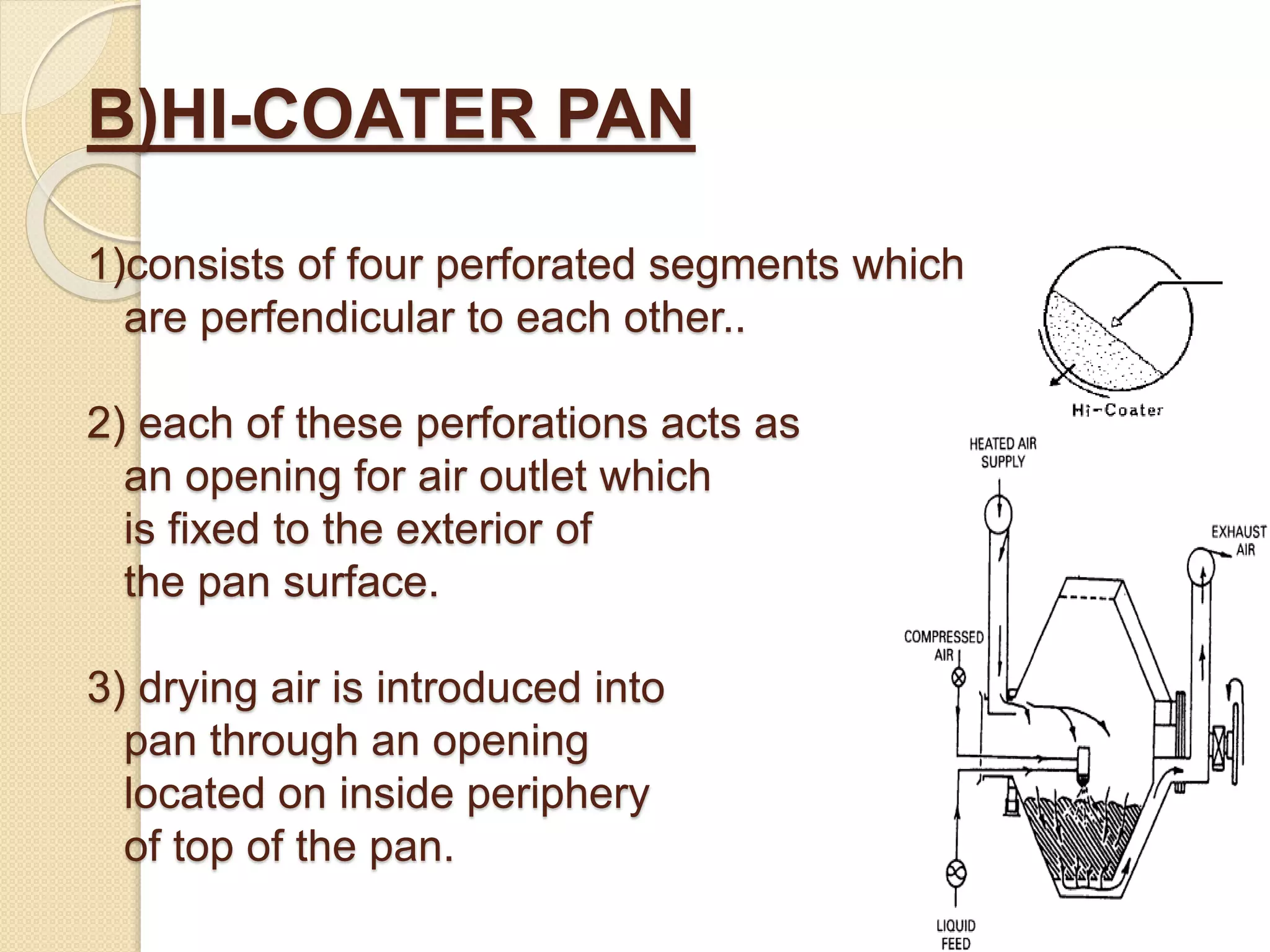 B)HI-COATER PAN

1)consists of four perforated segments which are perfendicular to each other..

2) each of these perforations acts as an opening for air outlet which is fixed to the exterior of the pan surface.

3) drying air is introduced into pan through an opening located on inside periphery of top of the pan.

Hi-Coater

HEATED AIR SUPPLY

EXHAUST AIR

COMPRESSED AIR

LIQUID FEED