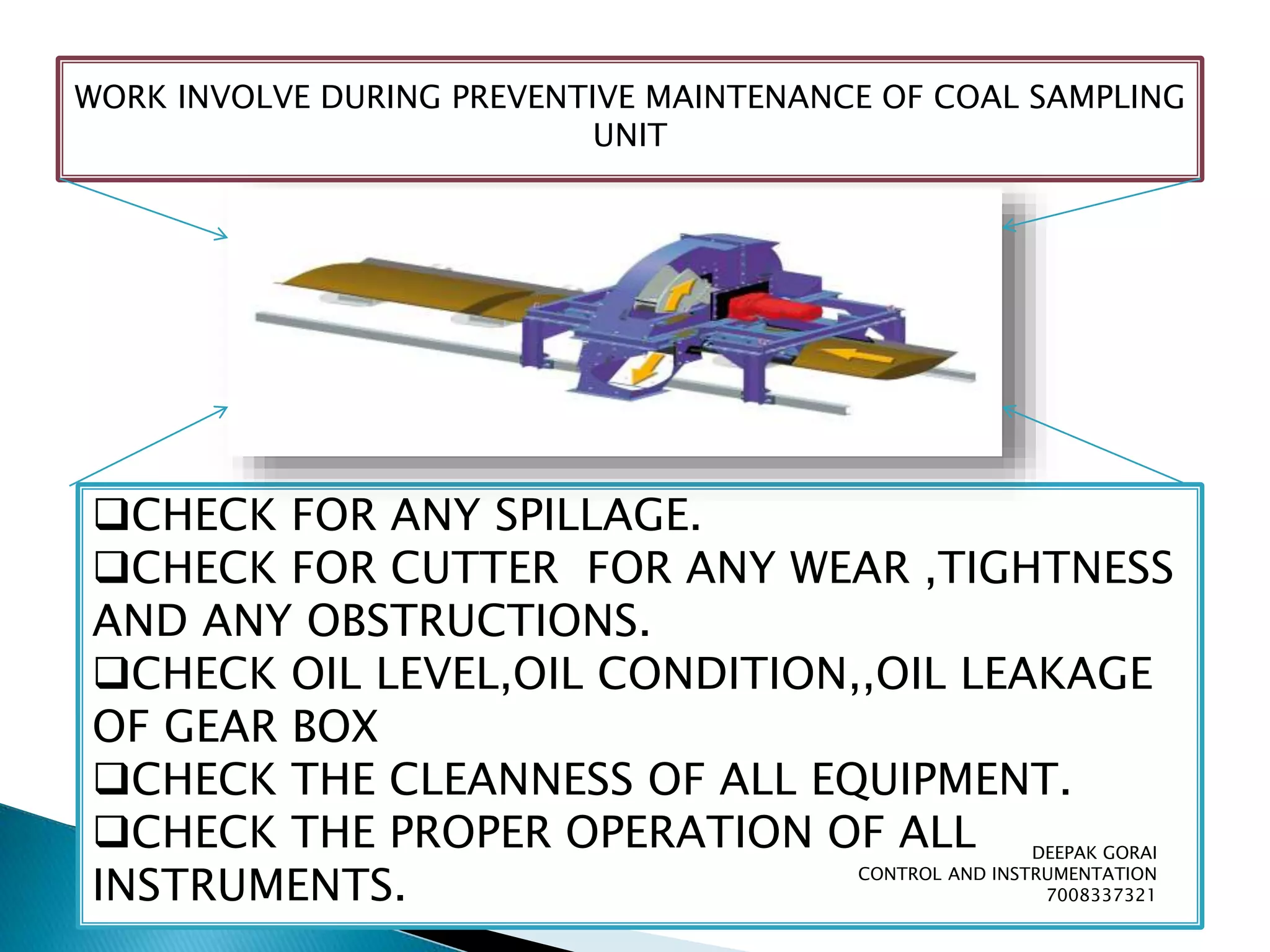 WORK INVOLVE DURING PREVENTIVE MAINTENANCE OF COAL SAMPLING UNIT

❑CHECK FOR ANY SPILLAGE.
❑CHECK FOR CUTTER FOR ANY WEAR ,TIGHTNESS AND ANY OBSTRUCTIONS.
❑CHECK OIL LEVEL,OIL CONDITION,,OIL LEAKAGE OF GEAR BOX
❑CHECK THE CLEANNESS OF ALL EQUIPMENT.
❑CHECK THE PROPER OPERATION OF ALL INSTRUMENTS.

DEEPAK GORAI
CONTROL AND INSTRUMENTATION
7008337321